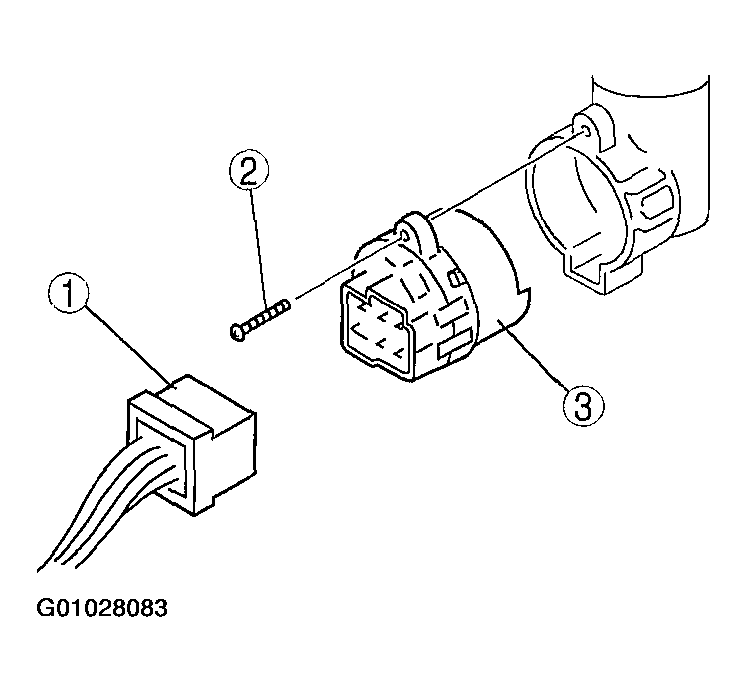 2
1
3
G01028083