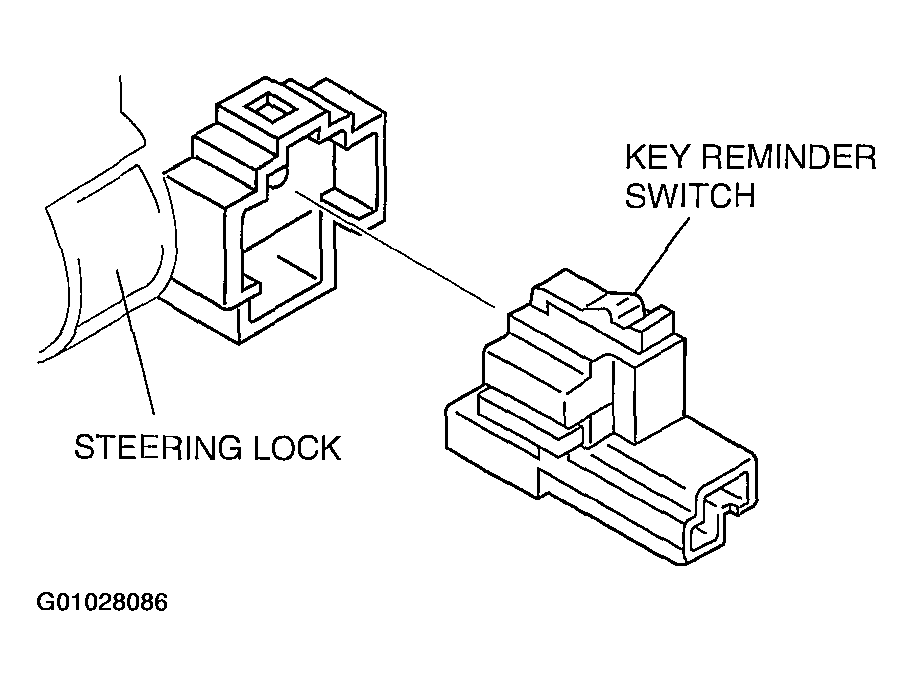 KEY REMINDER SWITCH

STEERING LOCK

G01028086