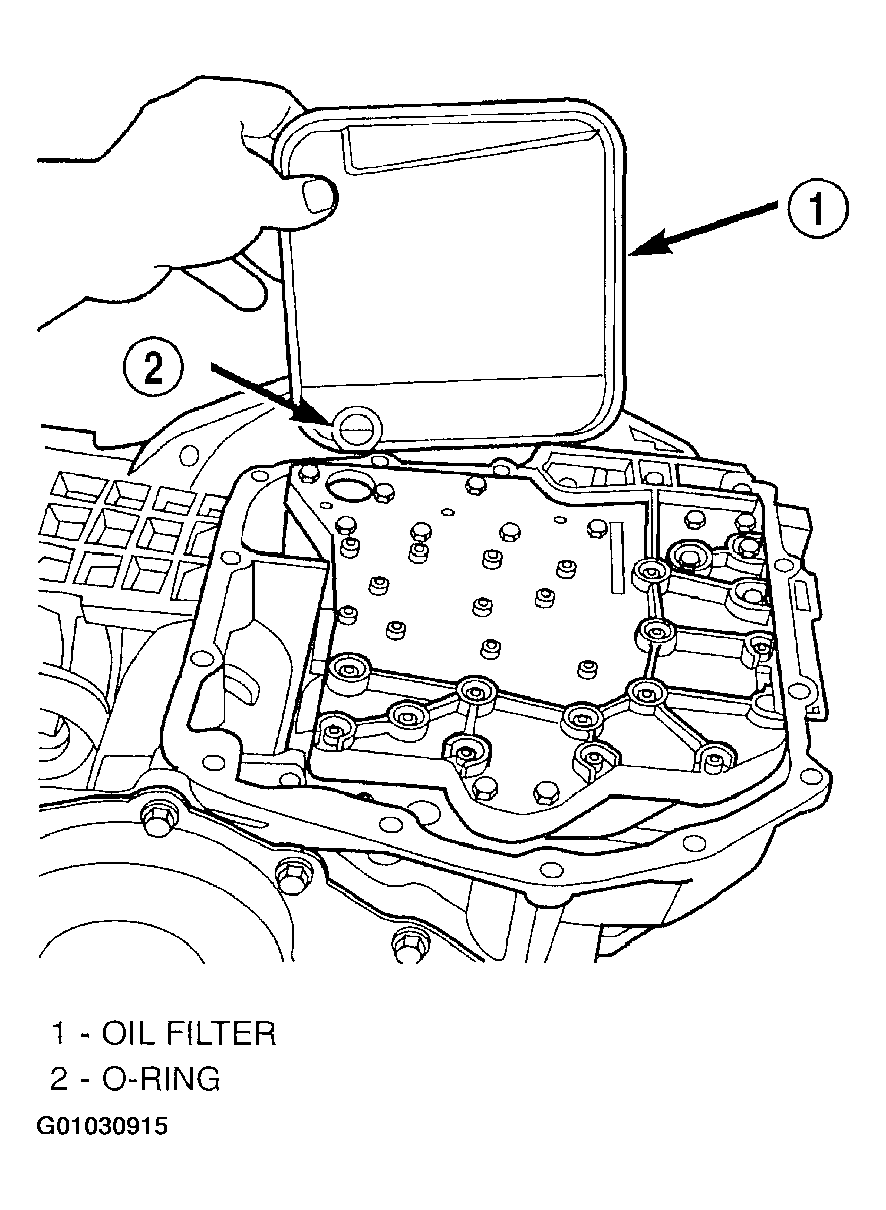 1

2

1 - OIL FILTER
2 - O-RING

G01030915