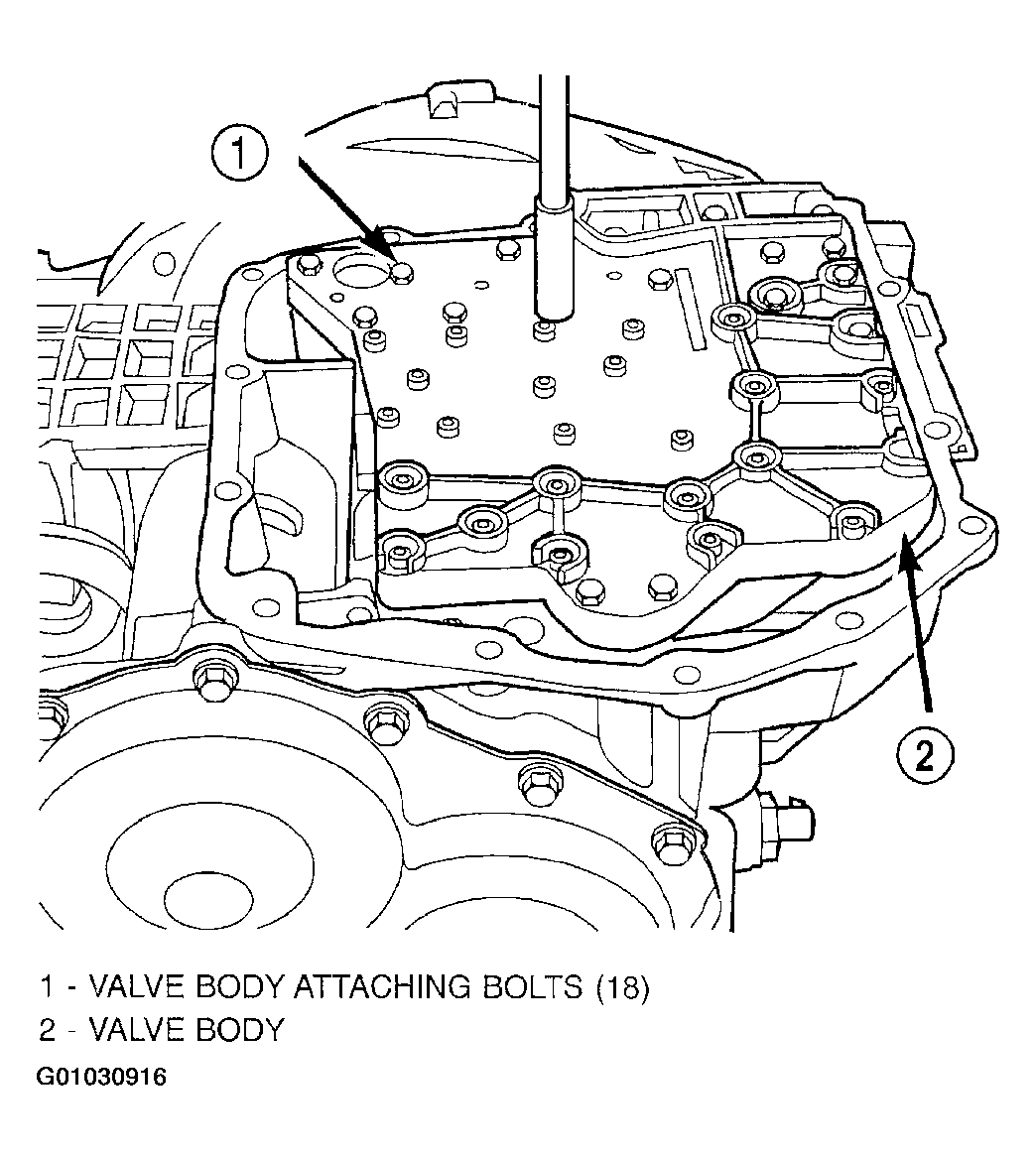 1

2

1 - VALVE BODY ATTACHING BOLTS (18)
2 - VALVE BODY

G01030916