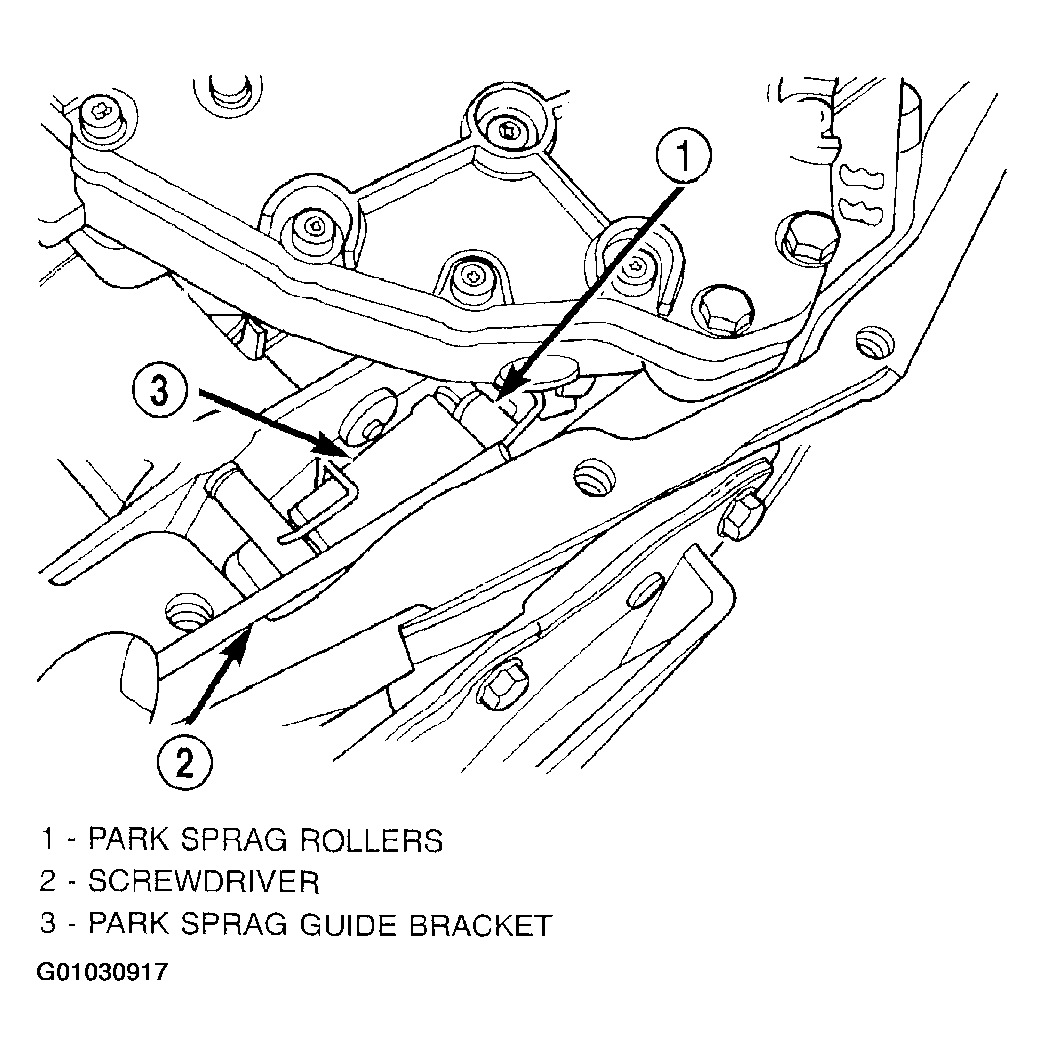 1

3

2

1 - PARK SPRAG ROLLERS
2 - SCREWDRIVER
3 - PARK SPRAG GUIDE BRACKET

G01030917