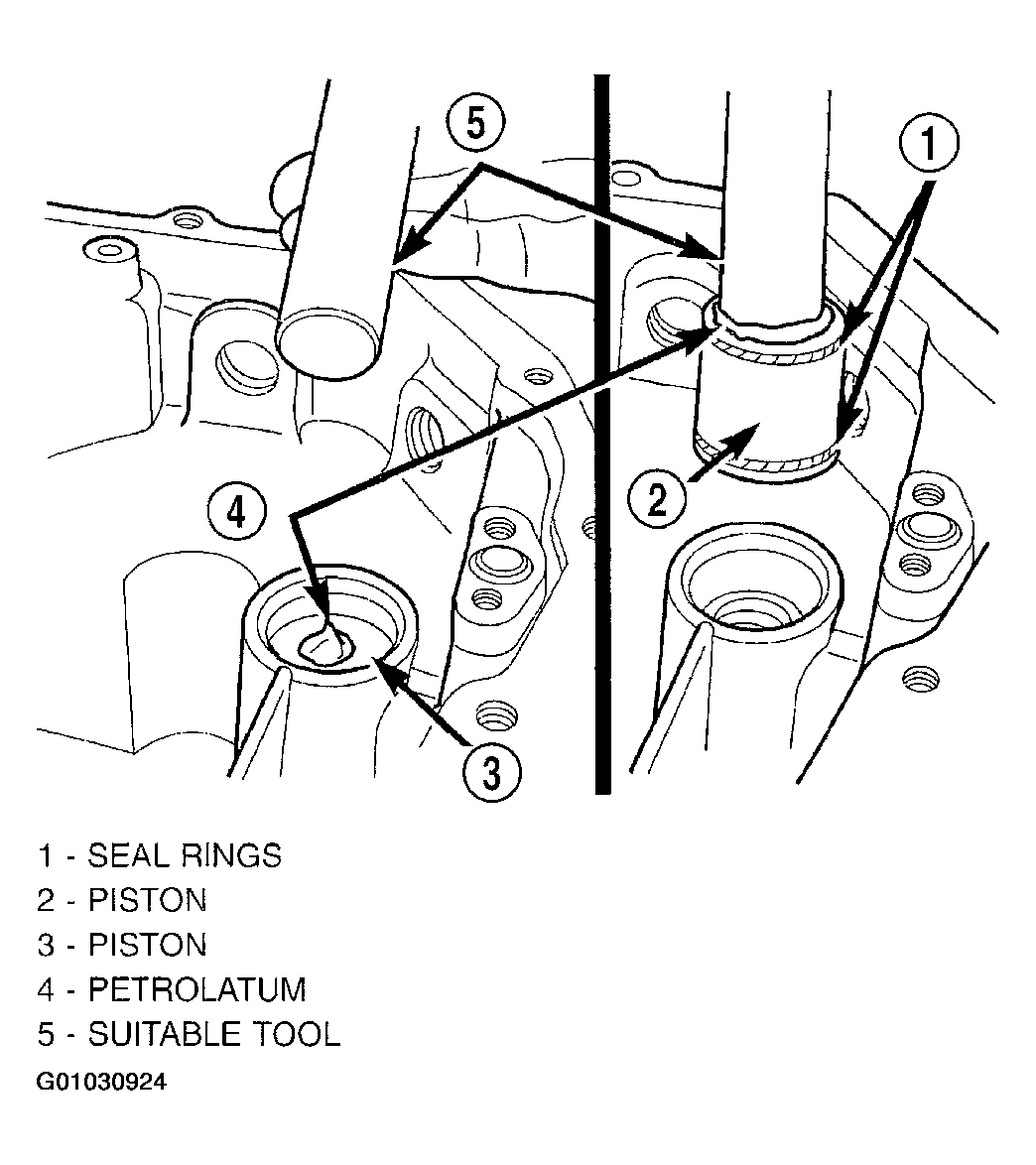 5

1

4

2

3

1 - SEAL RINGS
2 - PISTON
3 - PISTON
4 - PETROLATUM
5 - SUITABLE TOOL

G01030924