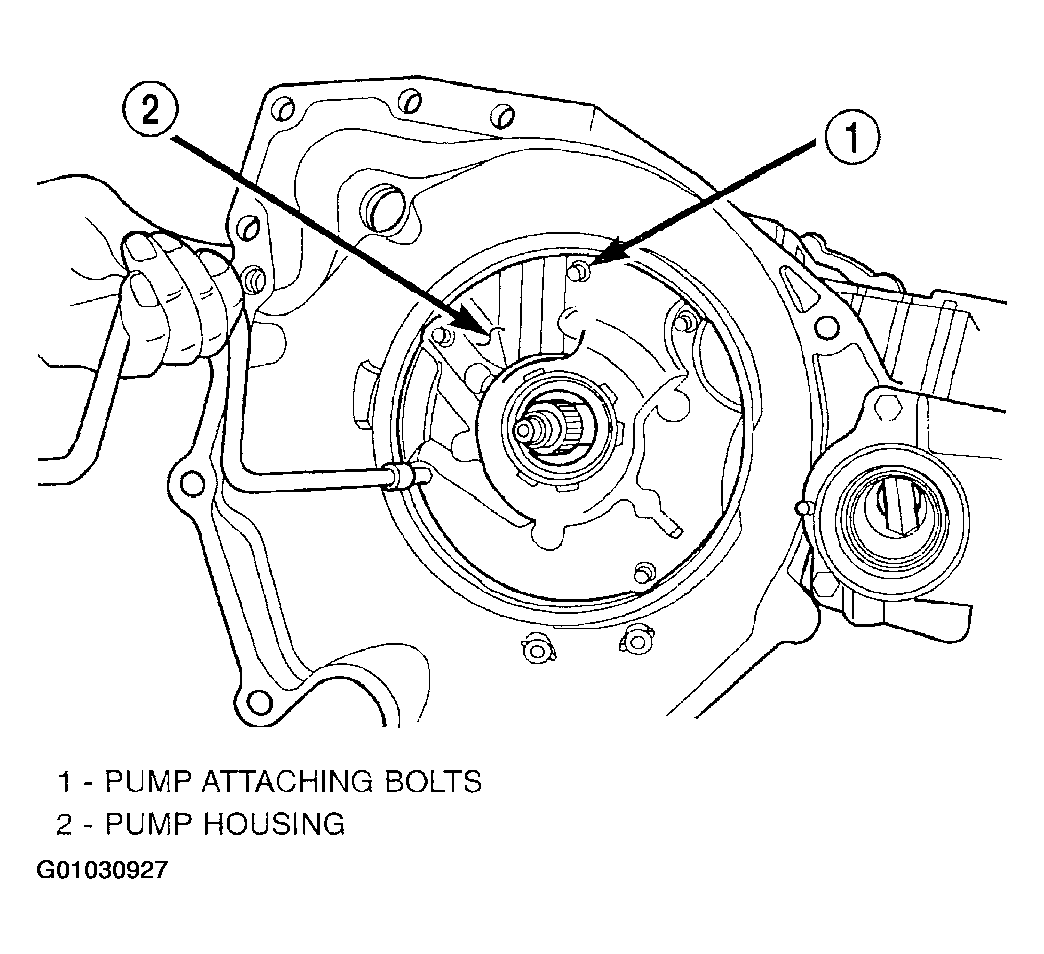 2

1

1 - PUMP ATTACHING BOLTS
2 - PUMP HOUSING

G01030927