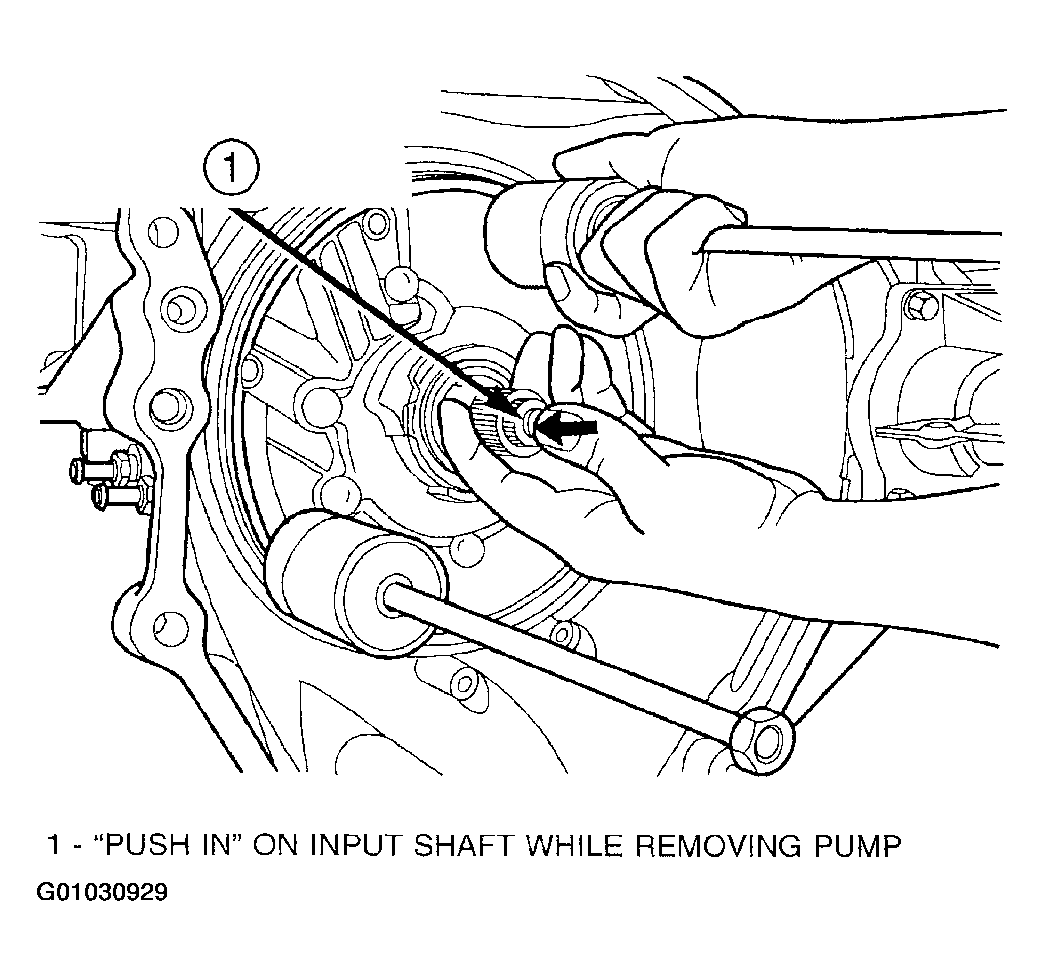 1

1 - “PUSH IN” ON INPUT SHAFT WHILE REMOVING PUMP

G01030929