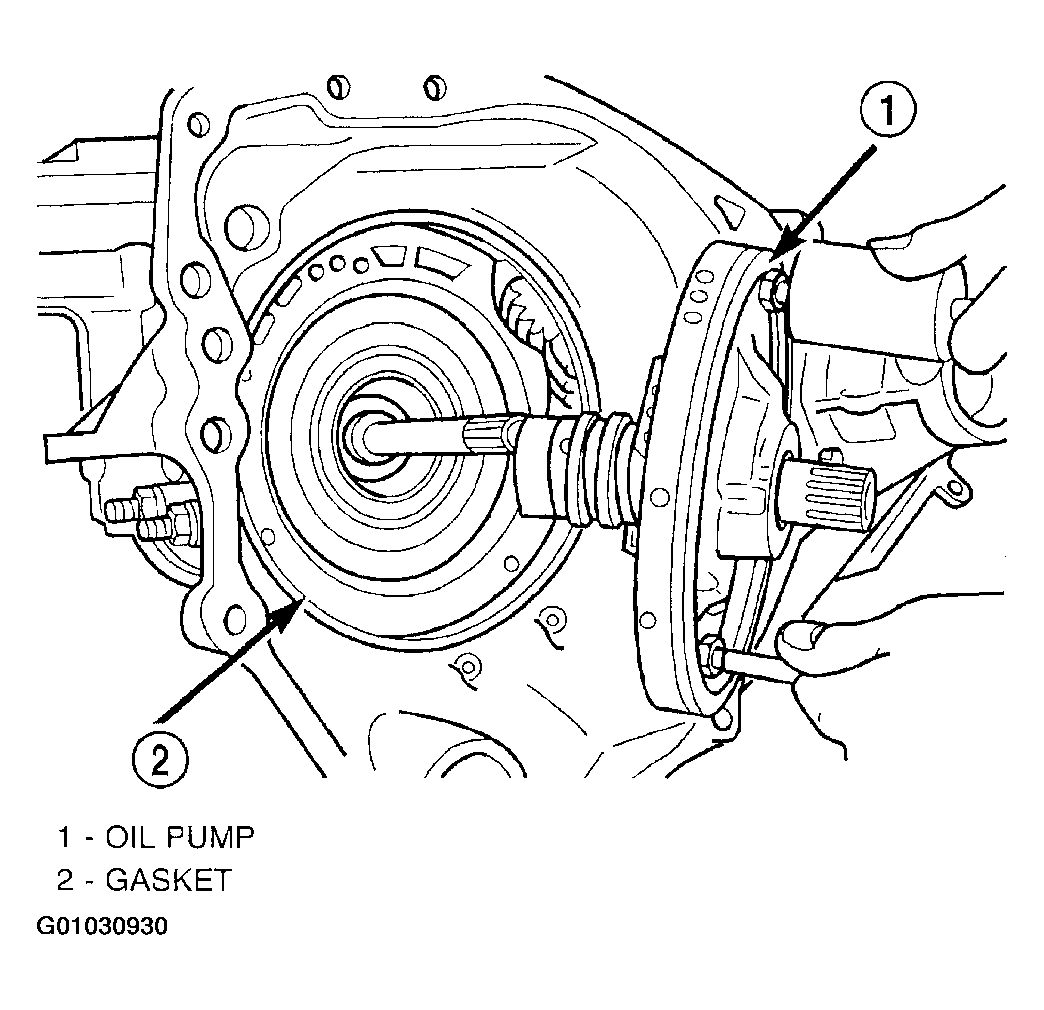 1

2

1 - OIL PUMP
2 - GASKET

G01030930