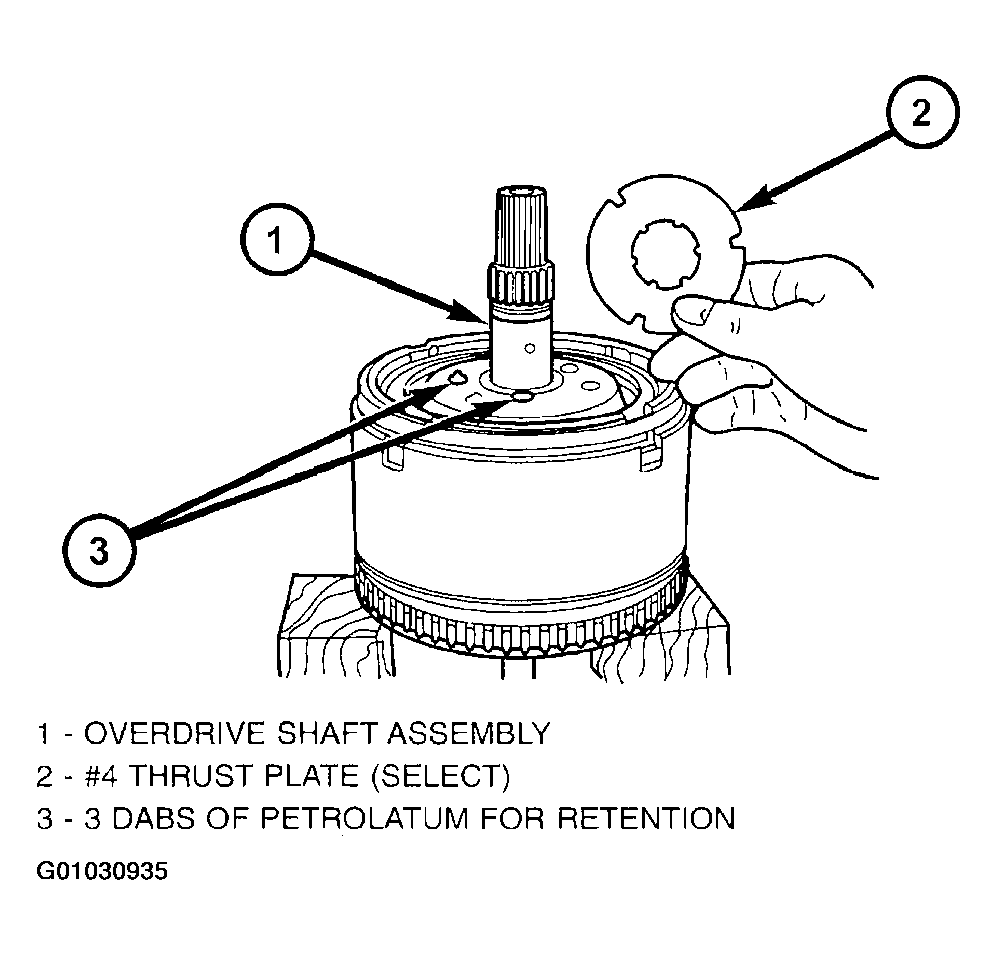 2

1

3

1 - OVERDRIVE SHAFT ASSEMBLY
2 - #4 THRUST PLATE (SELECT)
3 - 3 DABS OF PETROLATUM FOR RETENTION

G01030935