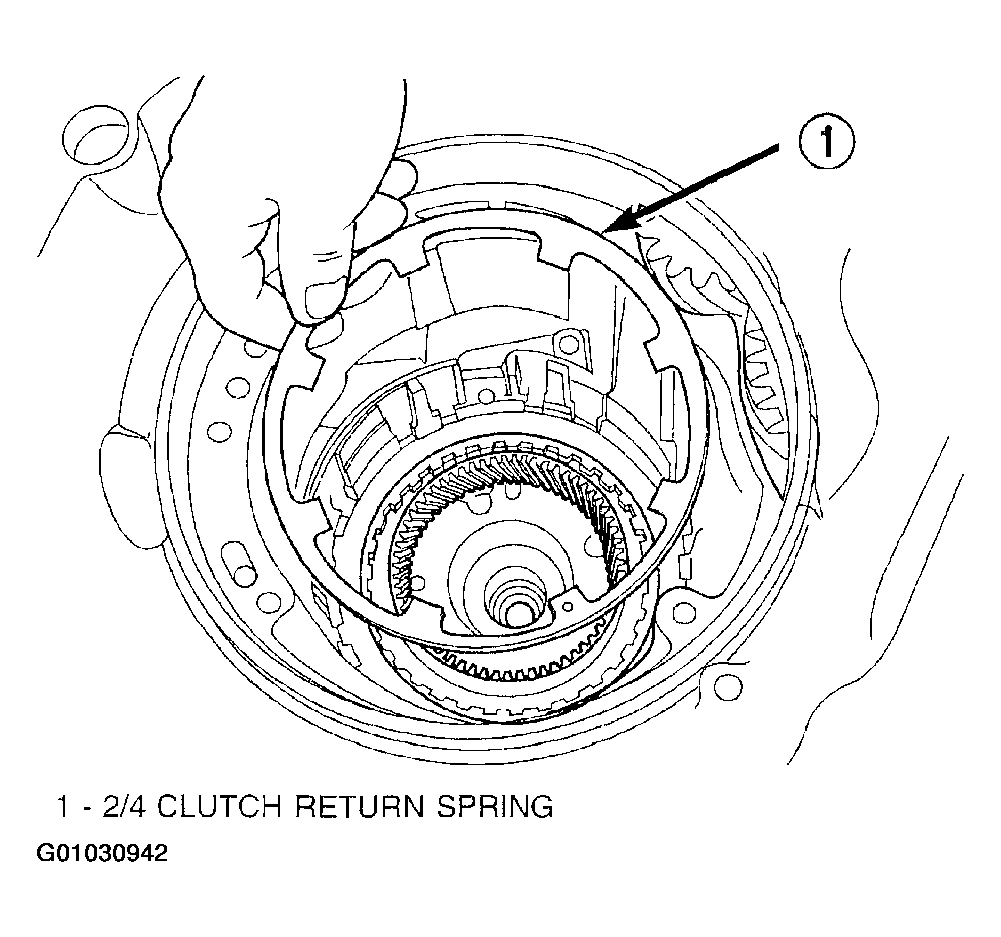 1

1 - 2/4 CLUTCH RETURN SPRING
G01030942