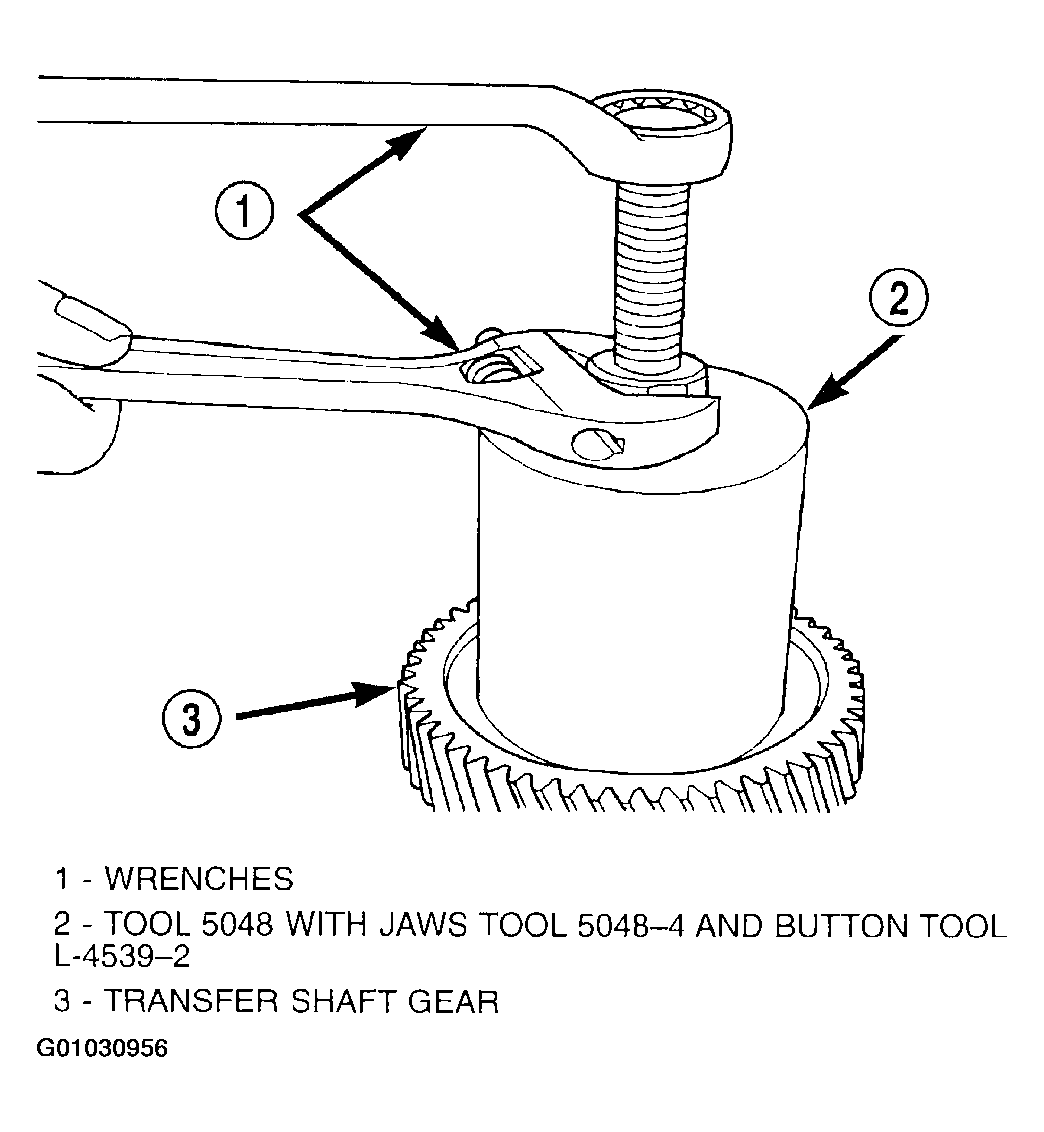 1

2

3

1 - WRENCHES

2 - TOOL 5048 WITH JAWS TOOL 5048–4 AND BUTTON TOOL L-4539–2

3 - TRANSFER SHAFT GEAR

G01030956