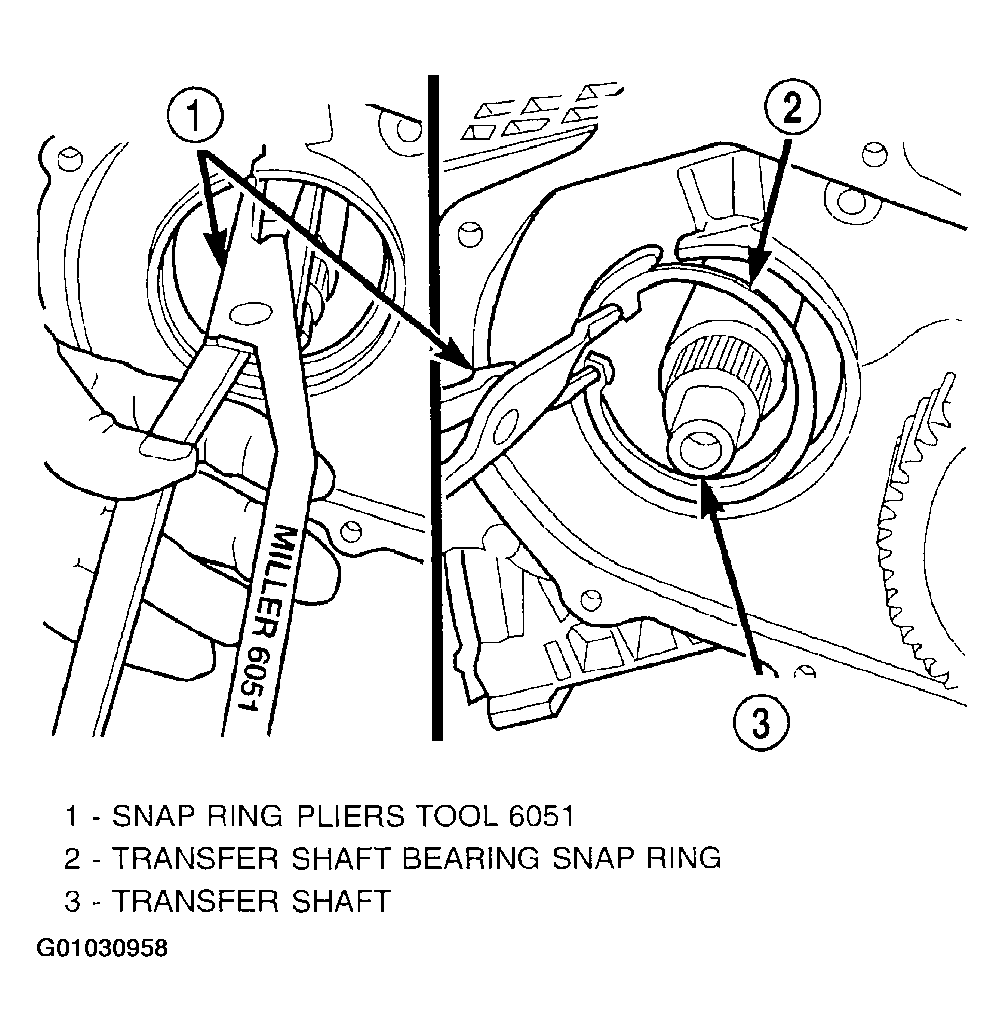 1

2

MILLER 6051

3

1 - SNAP RING PLIERS TOOL 6051
2 - TRANSFER SHAFT BEARING SNAP RING
3 - TRANSFER SHAFT

G01030958