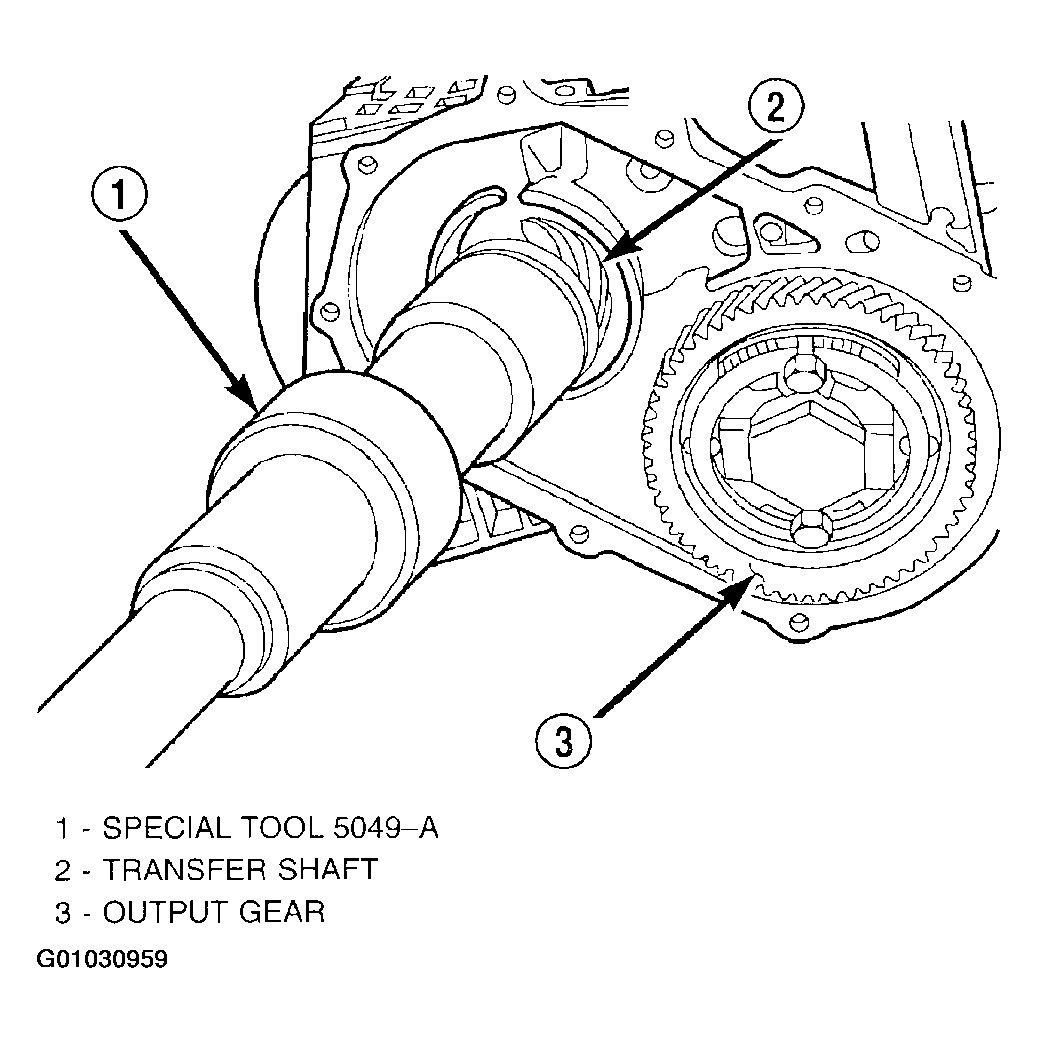 1

2

3

1 - SPECIAL TOOL 5049–A
2 - TRANSFER SHAFT
3 - OUTPUT GEAR

G01030959