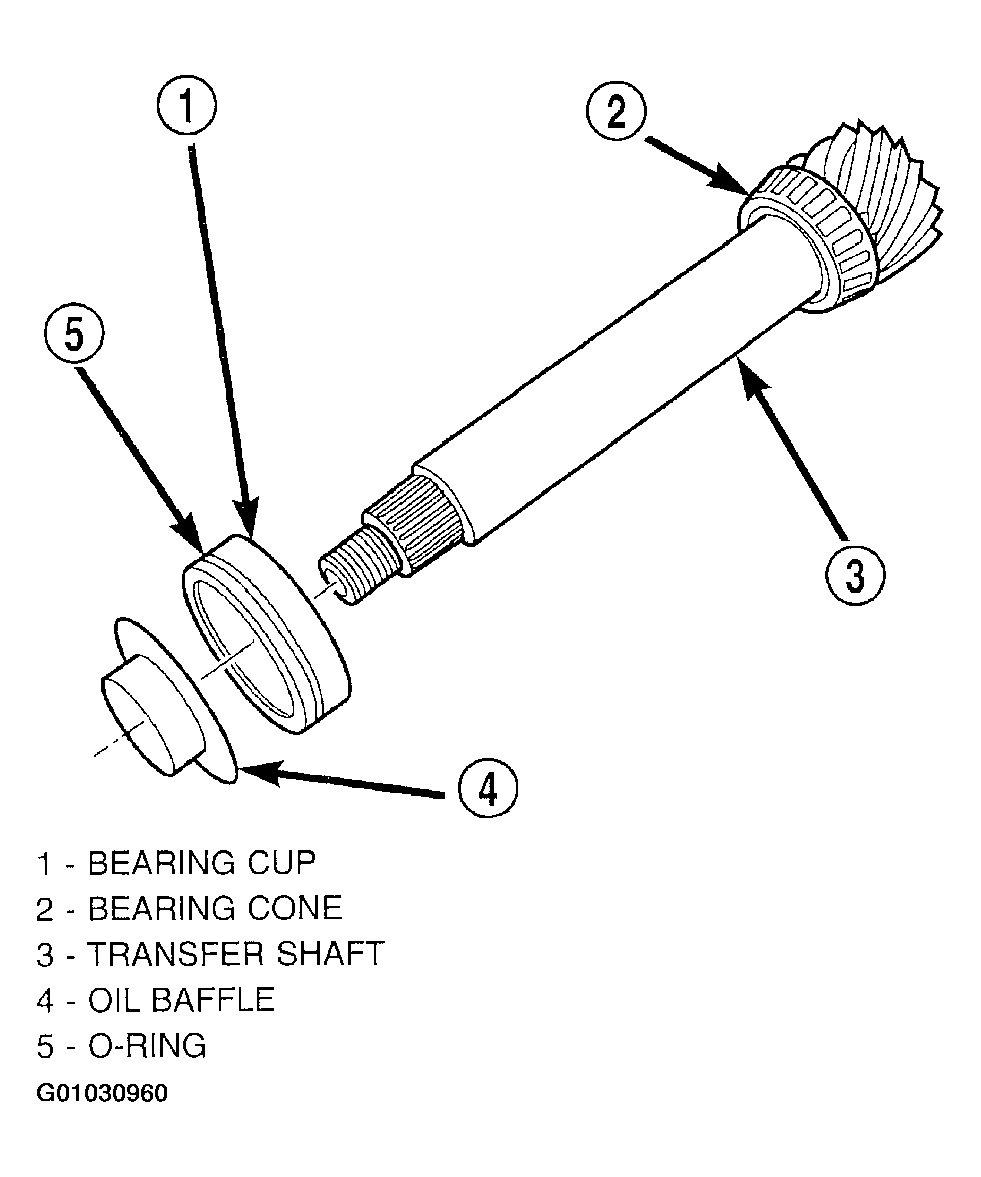 1
2
5
3
4

1 - BEARING CUP
2 - BEARING CONE
3 - TRANSFER SHAFT
4 - OIL BAFFLE
5 - O-RING

G01030960