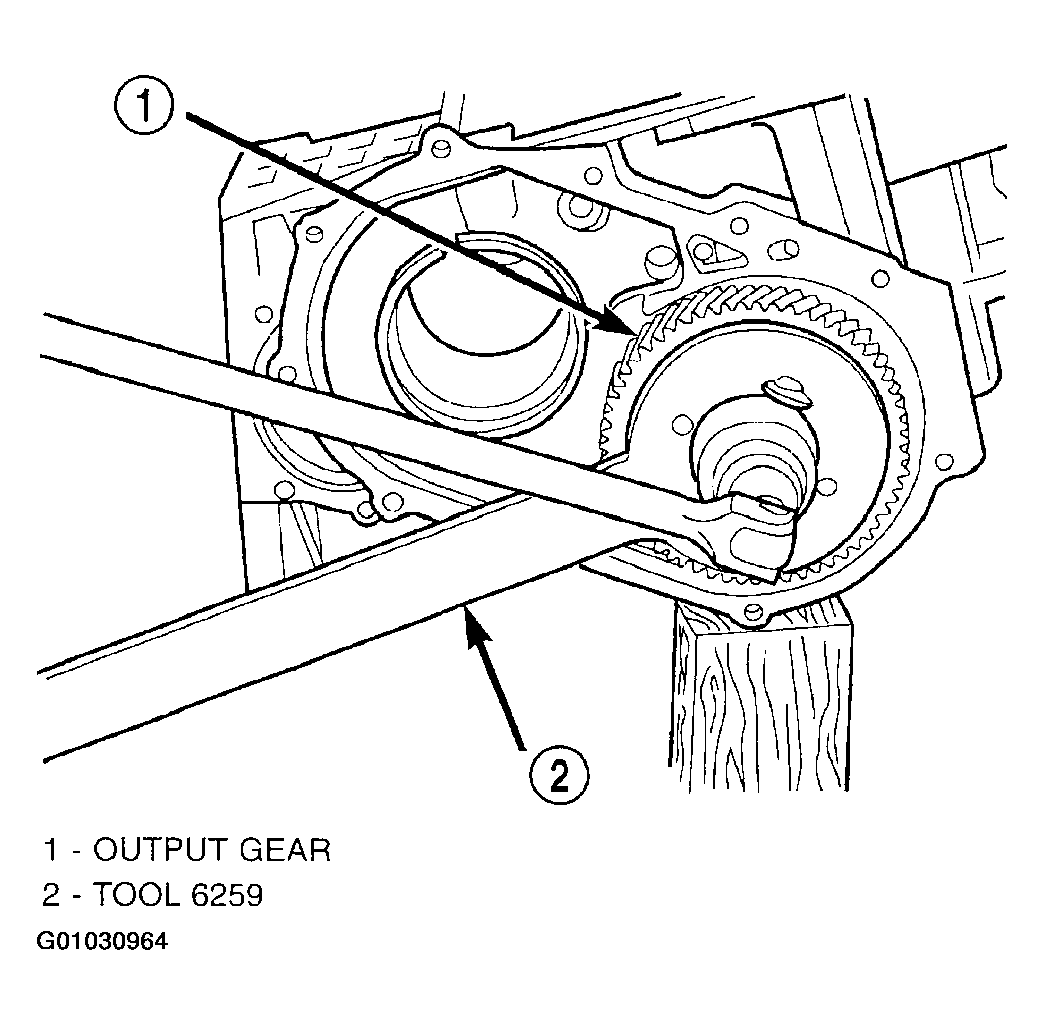 1

2

1 - OUTPUT GEAR
2 - TOOL 6259
G01030964