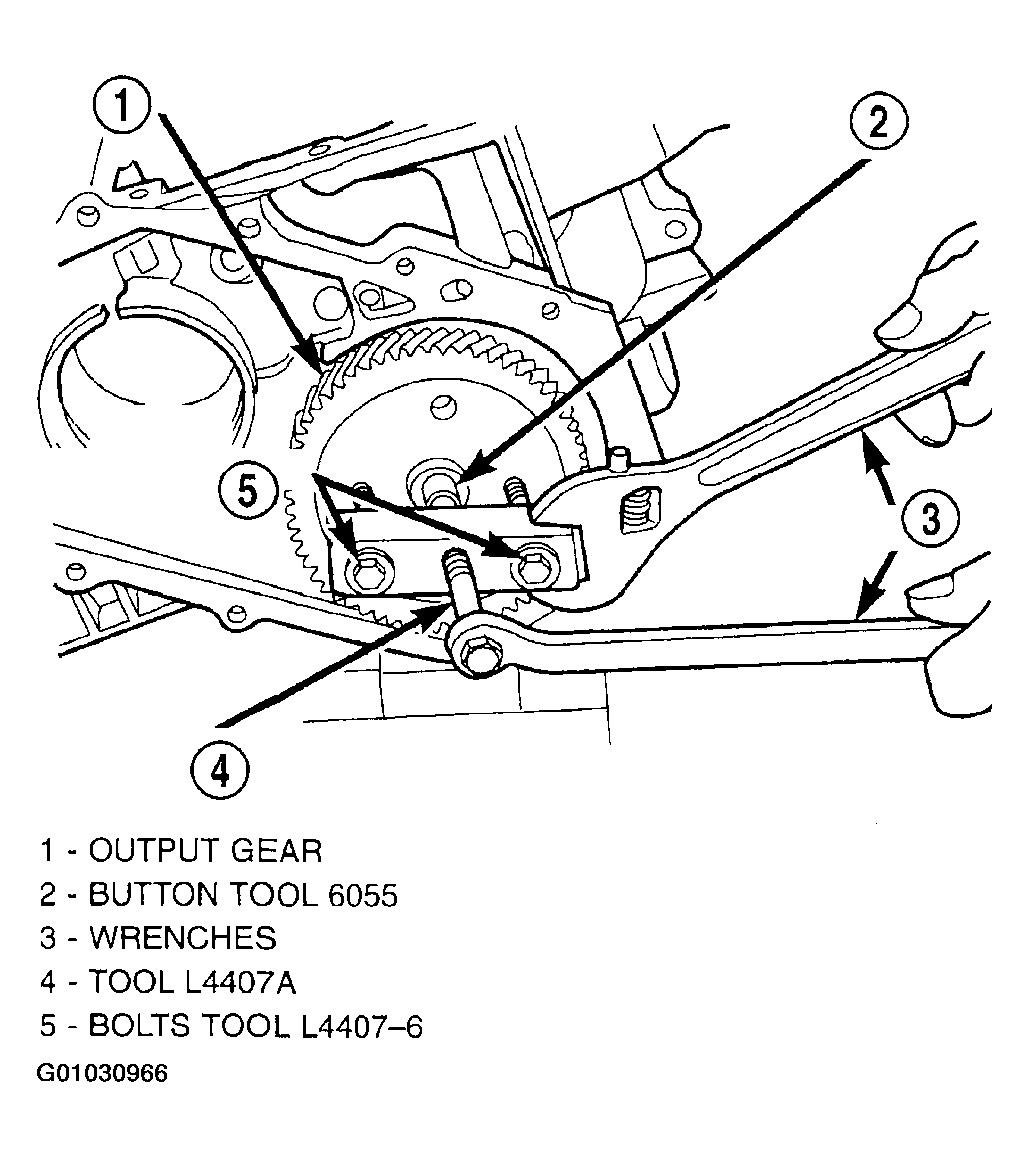 1

2

5

3

4

1 - OUTPUT GEAR
2 - BUTTON TOOL 6055
3 - WRENCHES
4 - TOOL L4407A
5 - BOLTS TOOL L4407–6

G01030966