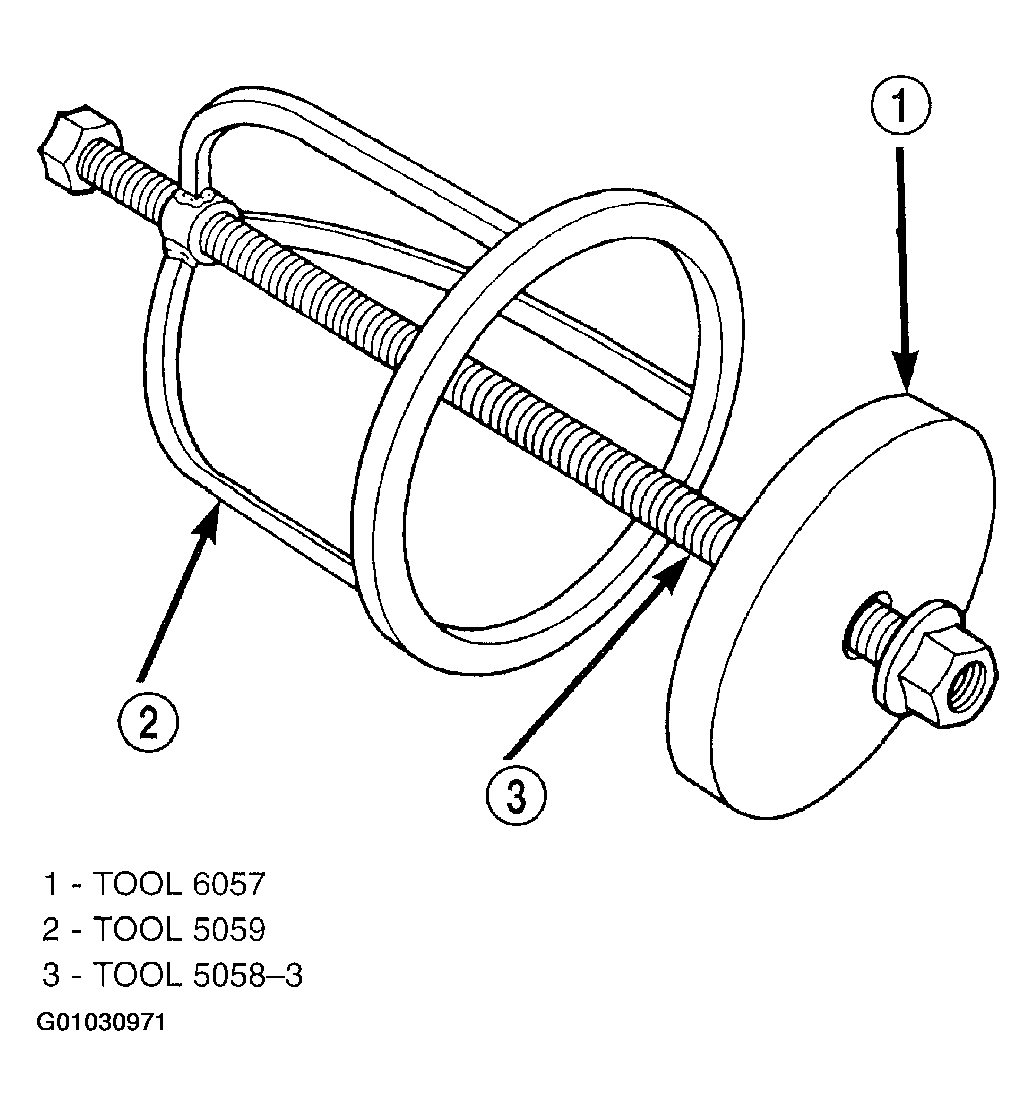 1

2

3

1 - TOOL 6057
2 - TOOL 5059
3 - TOOL 5058–3
G01030971