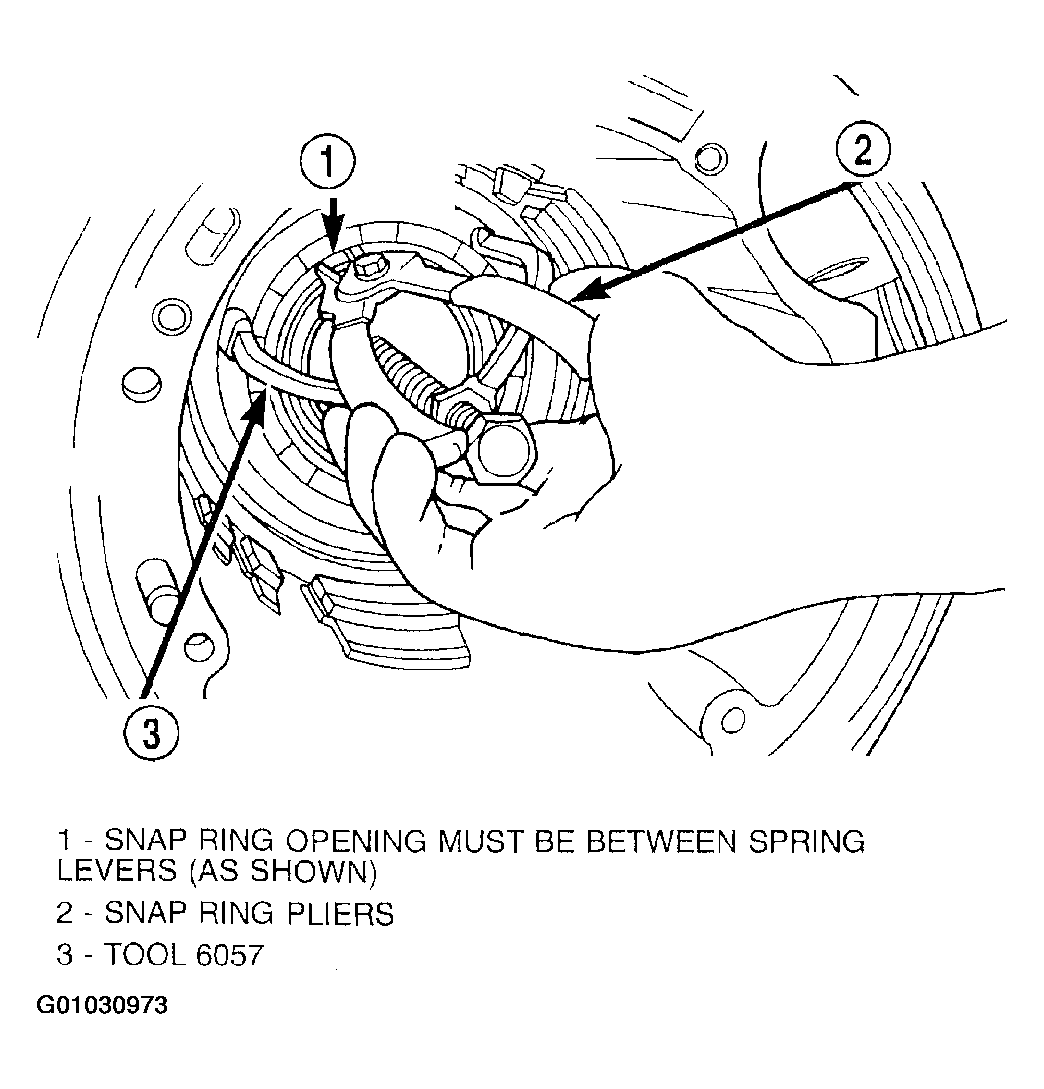 1

2

3

1 - SNAP RING OPENING MUST BE BETWEEN SPRING LEVERS (AS SHOWN)

2 - SNAP RING PLIERS

3 - TOOL 6057

G01030973