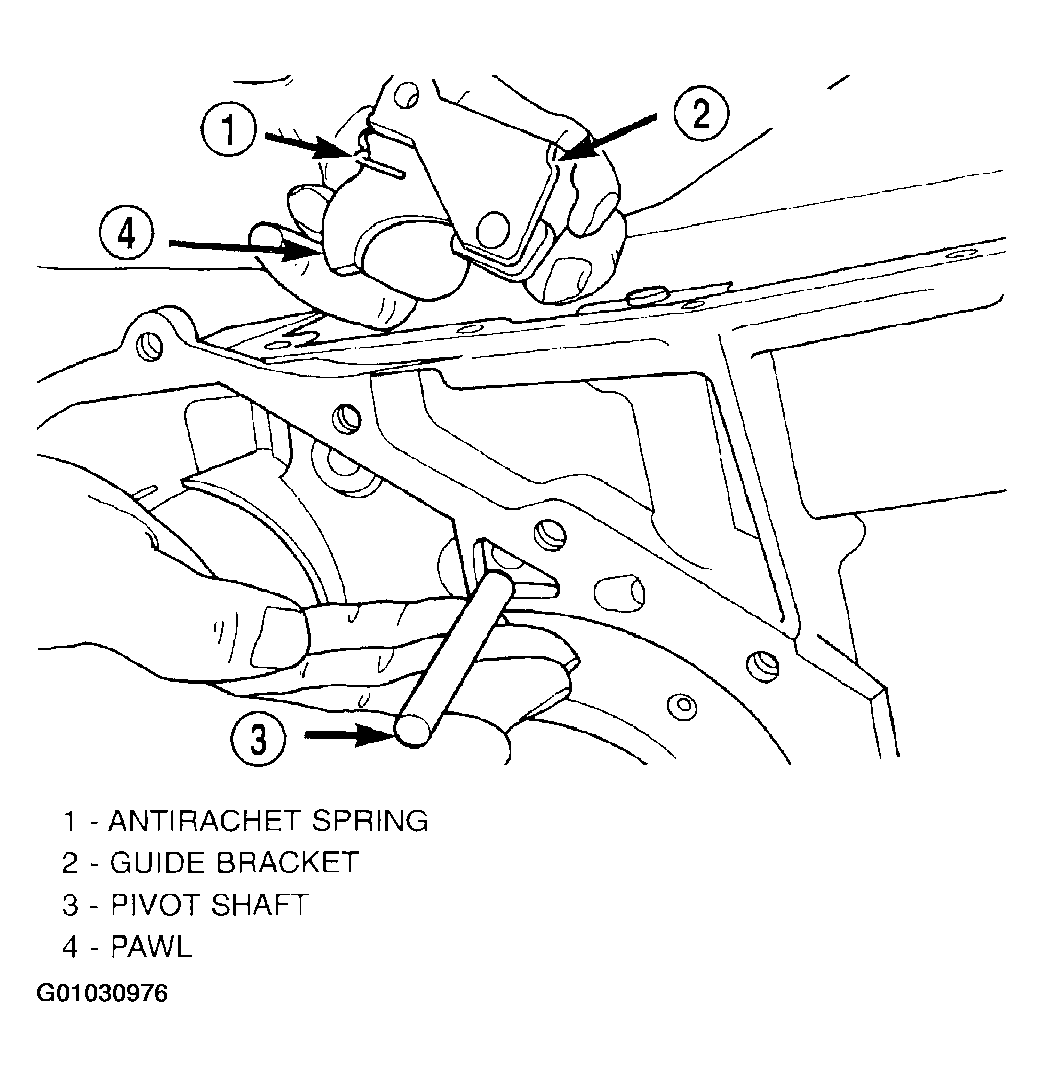 1

2

4

3

1 - ANTIRACHET SPRING
2 - GUIDE BRACKET
3 - PIVOT SHAFT
4 - PAWL

G01030976