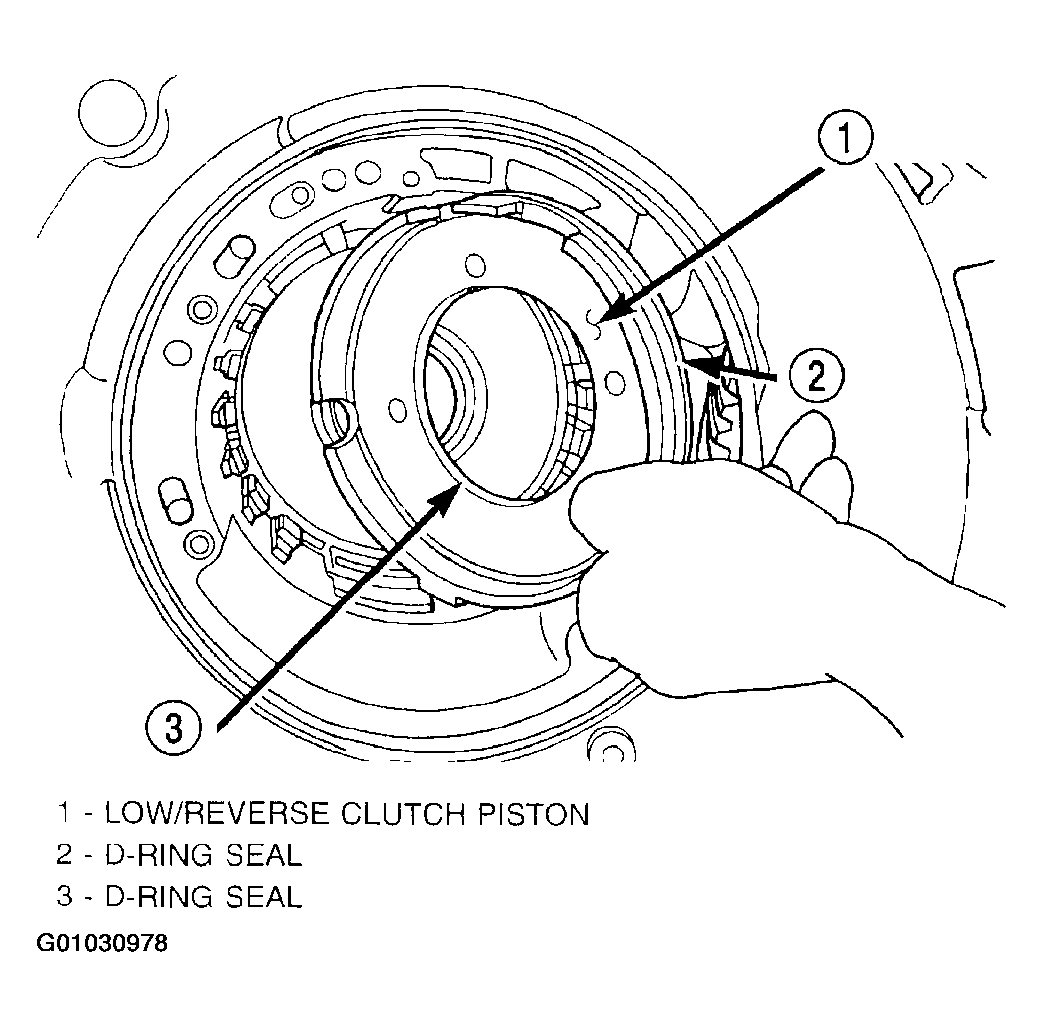 1

2

3

1 - LOW/REVERSE CLUTCH PISTON
2 - D-RING SEAL
3 - D-RING SEAL

G01030978