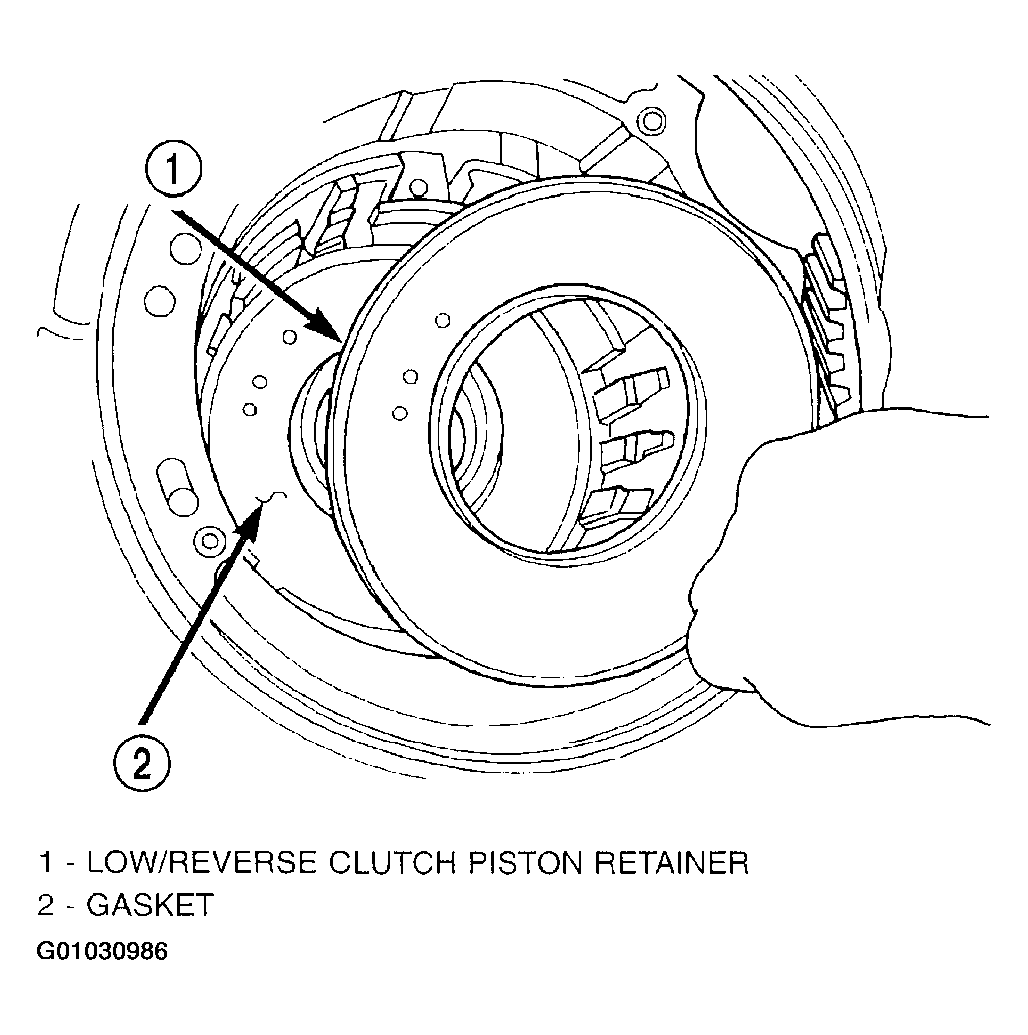 1

2

1 - LOW/REVERSE CLUTCH PISTON RETAINER
2 - GASKET
G01030986