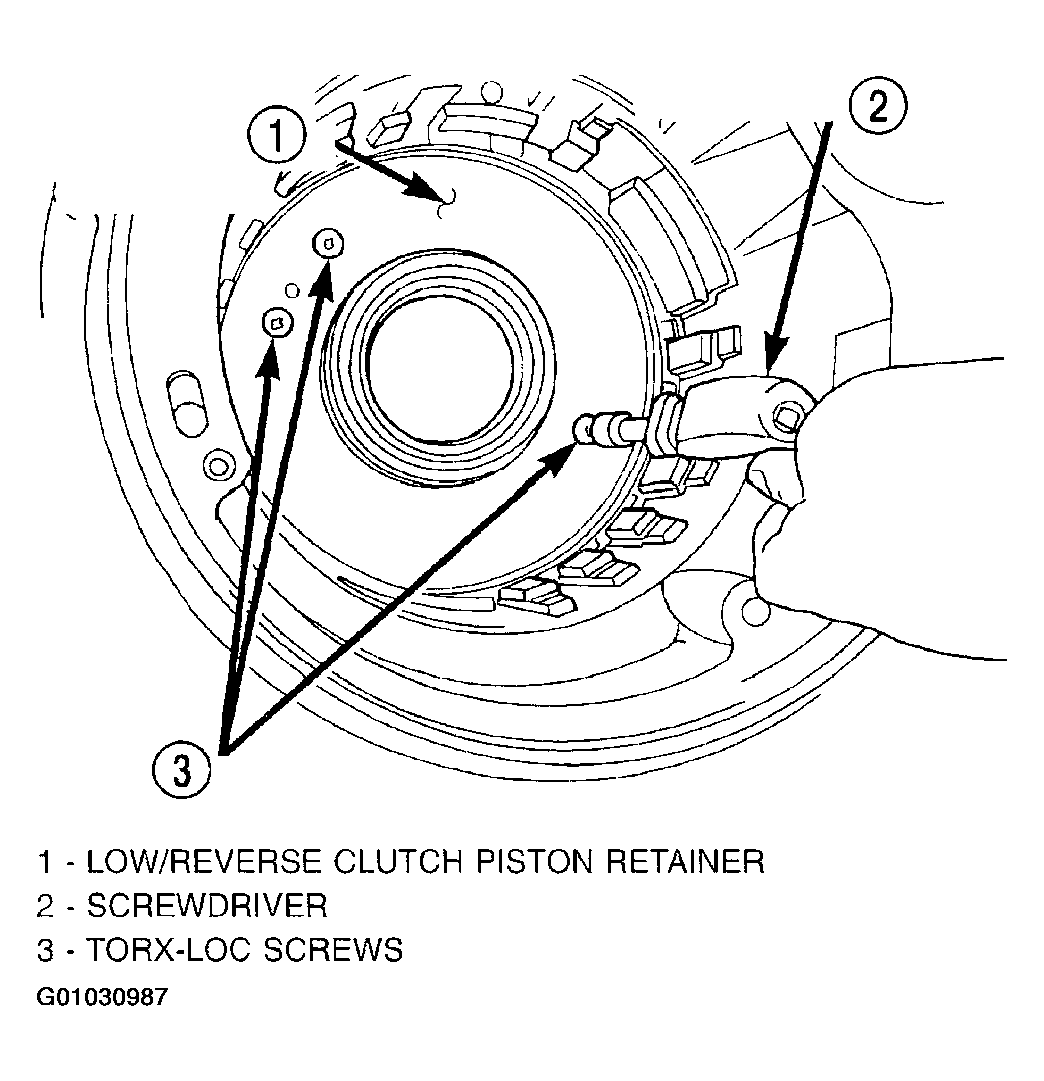 1
2
3

1 - LOW/REVERSE CLUTCH PISTON RETAINER
2 - SCREWDRIVER
3 - TORX-LOC SCREWS
G01030987