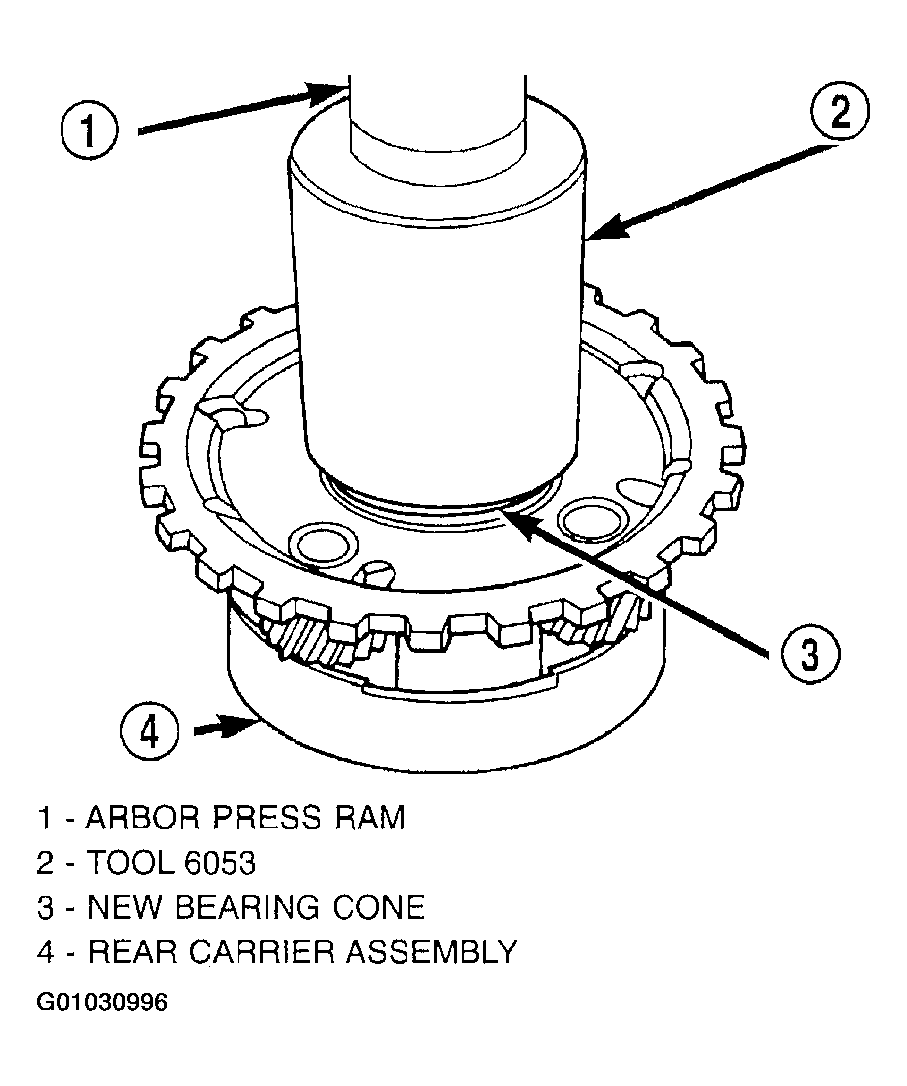 1

2

3

4

1 - ARBOR PRESS RAM
2 - TOOL 6053
3 - NEW BEARING CONE
4 - REAR CARRIER ASSEMBLY

G01030996