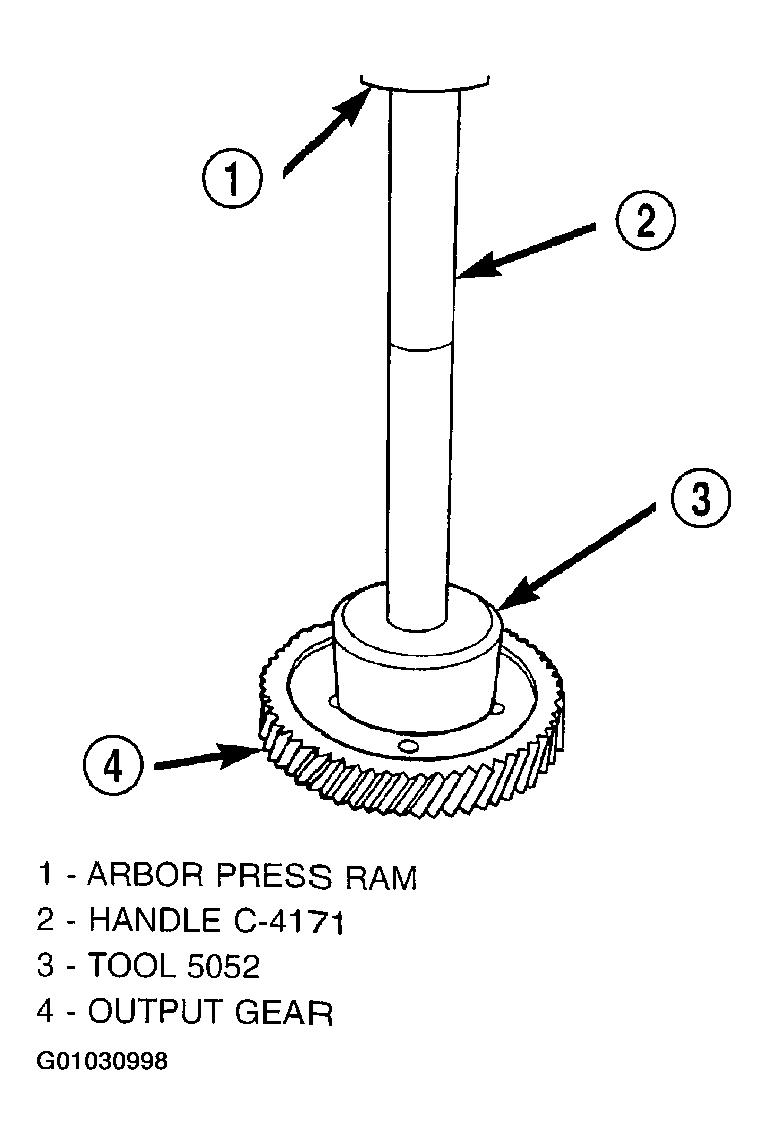 1
2
3
4

1 - ARBOR PRESS RAM
2 - HANDLE C-4171
3 - TOOL 5052
4 - OUTPUT GEAR

G01030998