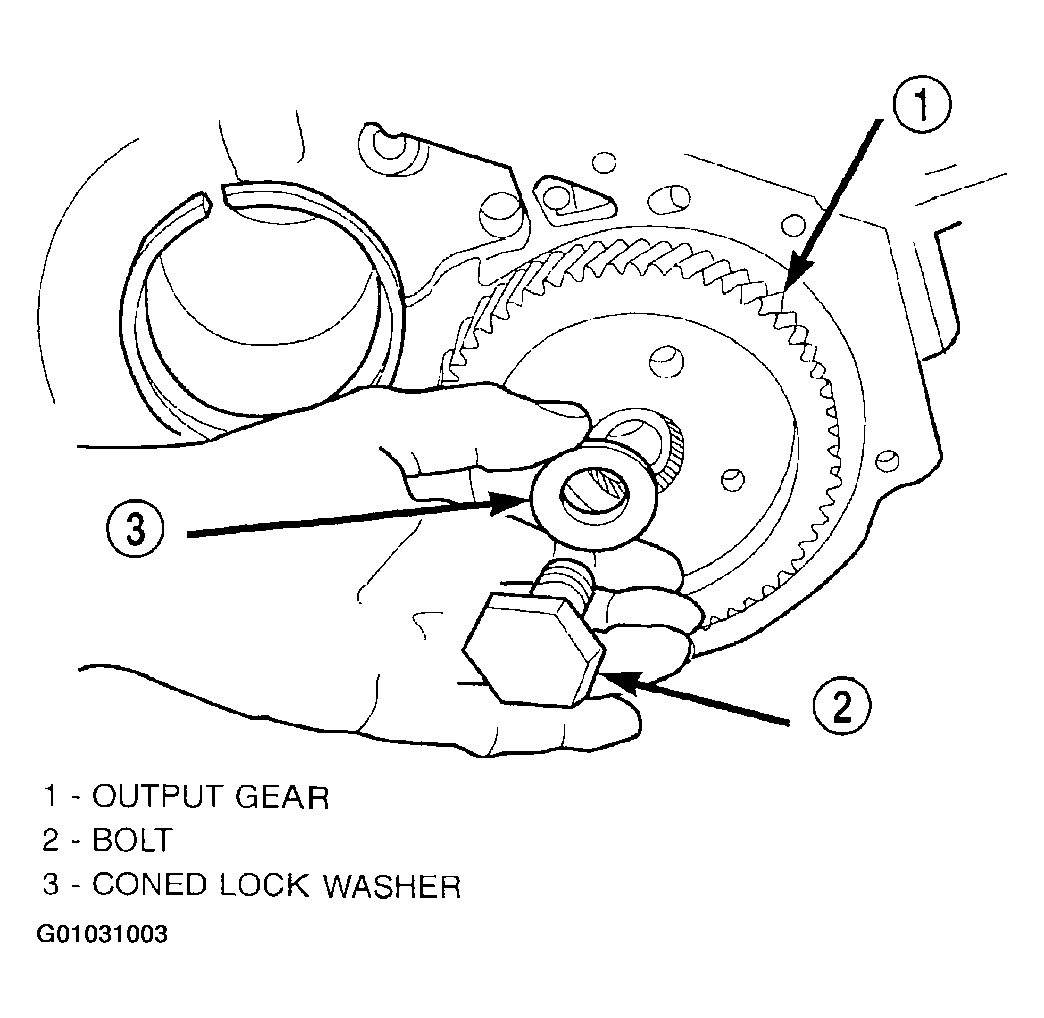 1

3

2

1 - OUTPUT GEAR
2 - BOLT
3 - CONED LOCK WASHER

G01031003