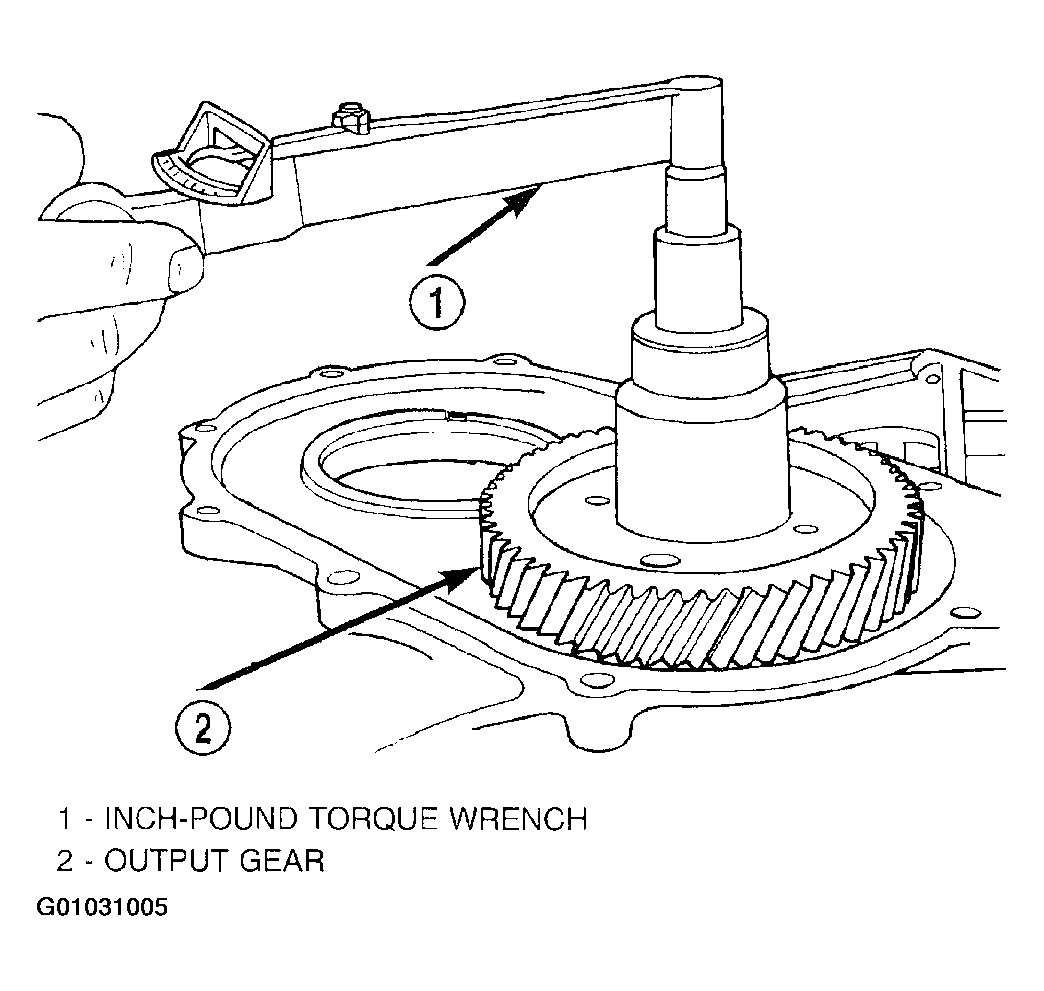 1

2

1 - INCH-POUND TORQUE WRENCH
2 - OUTPUT GEAR

G01031005