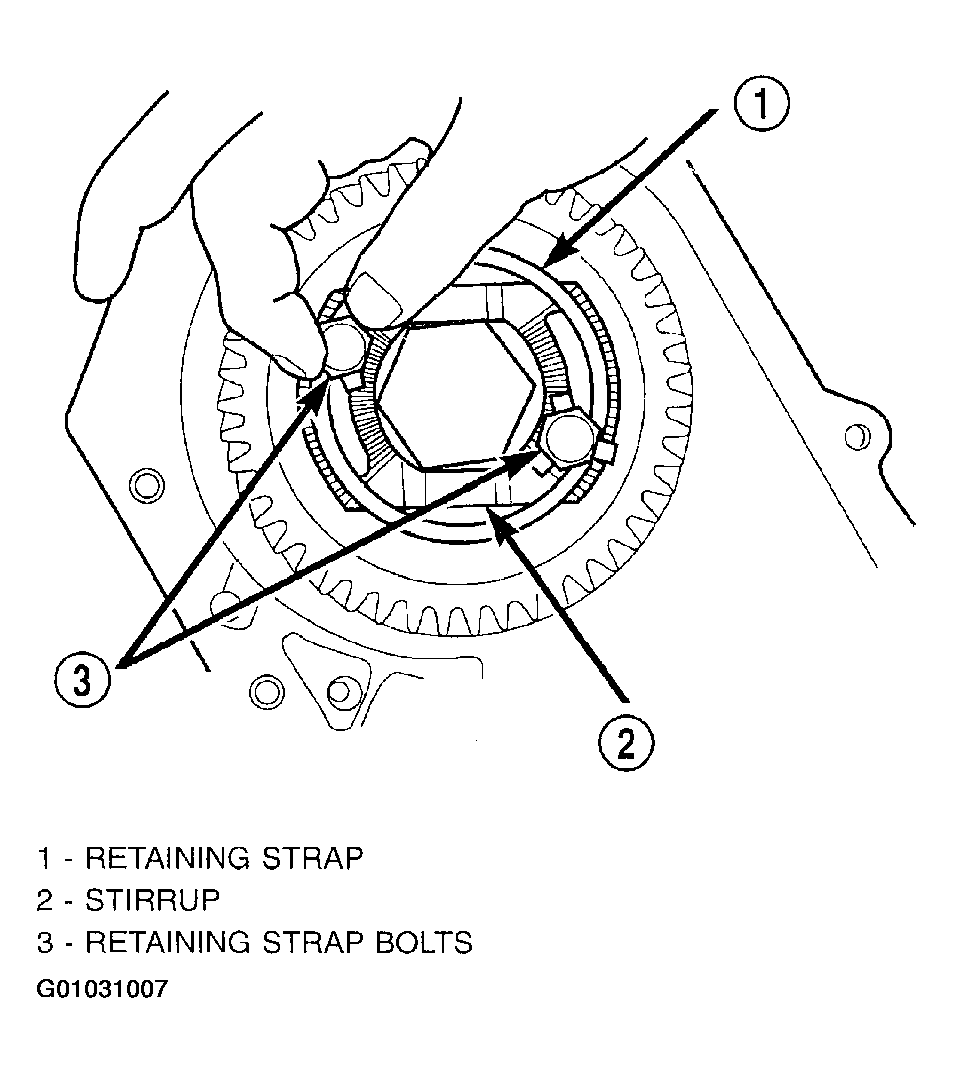 1

3

2

1 - RETAINING STRAP
2 - STIRRUP
3 - RETAINING STRAP BOLTS

G01031007