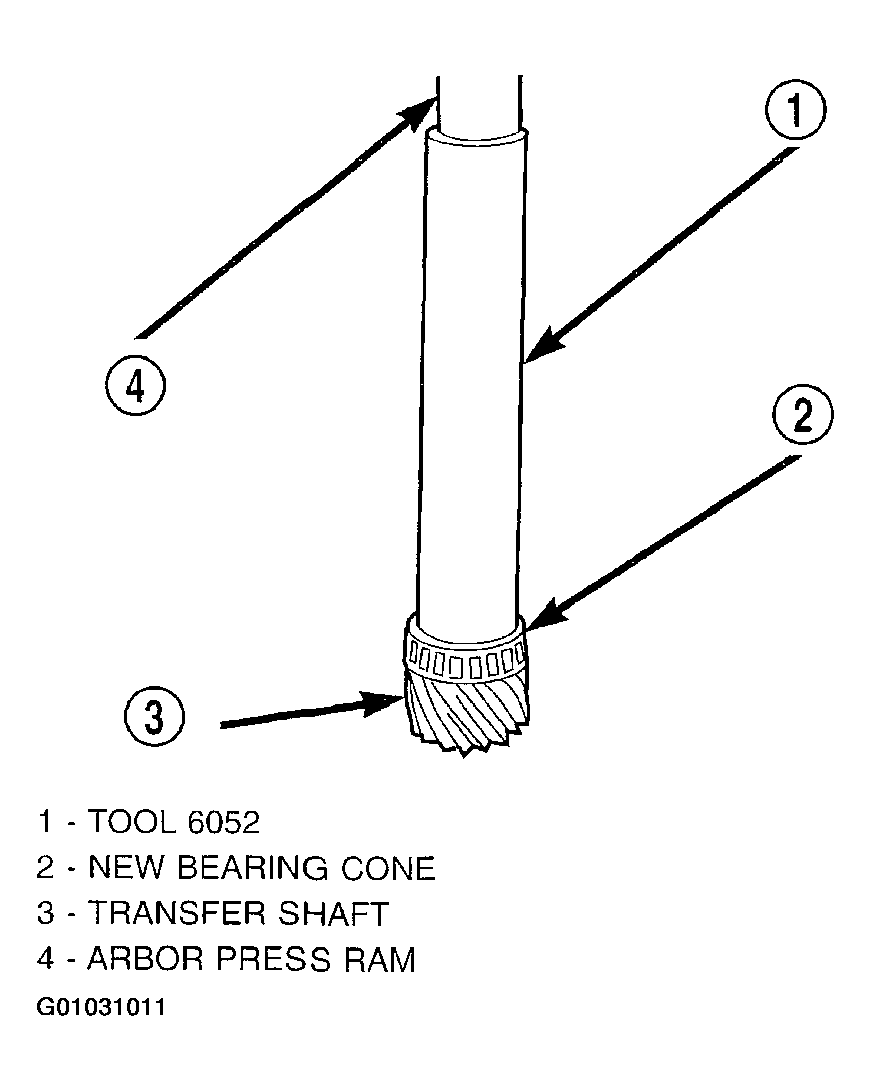 1

4

2

3

1 - TOOL 6052
2 - NEW BEARING CONE
3 - TRANSFER SHAFT
4 - ARBOR PRESS RAM

G01031011