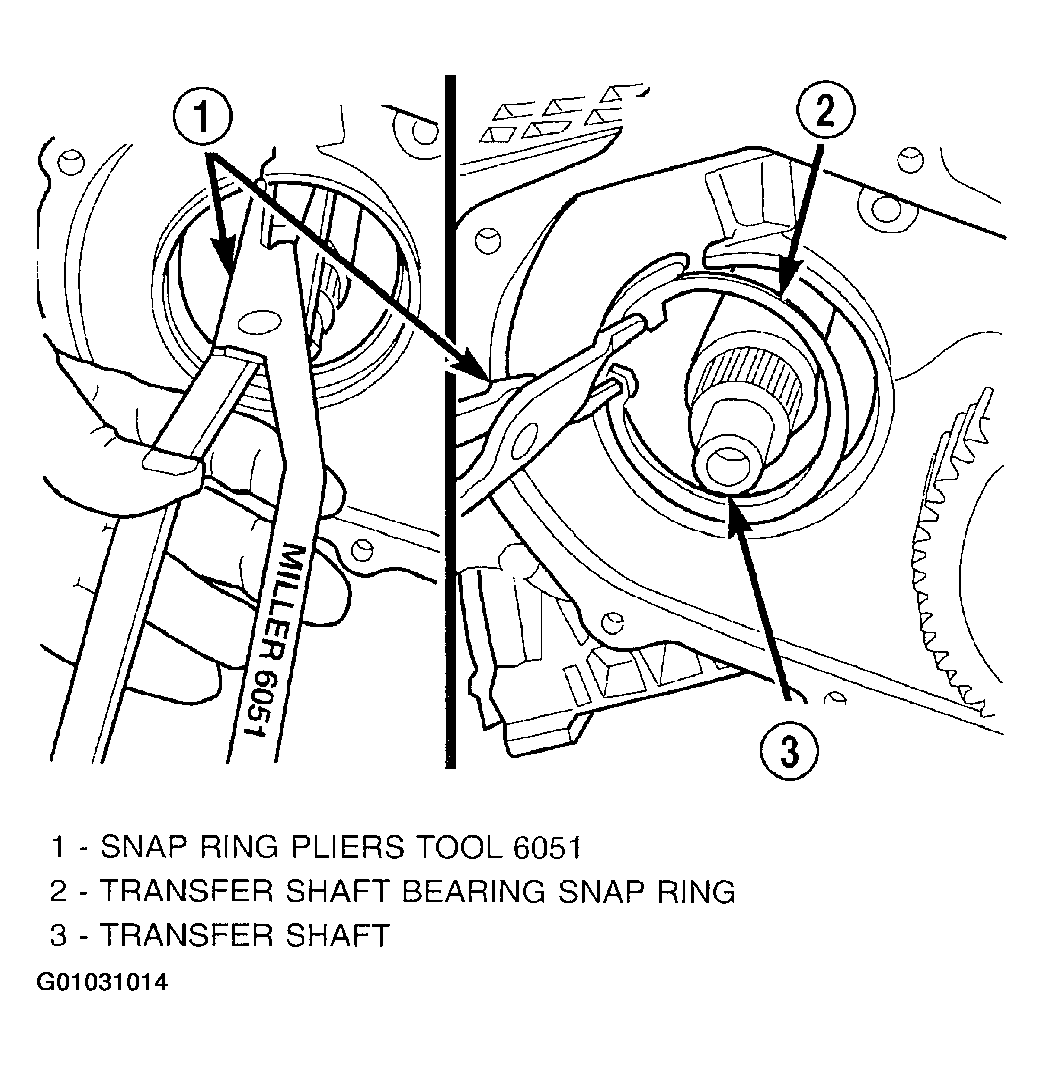 1

2

MILLER 6051

3

1 - SNAP RING PLIERS TOOL 6051
2 - TRANSFER SHAFT BEARING SNAP RING
3 - TRANSFER SHAFT

G01031014