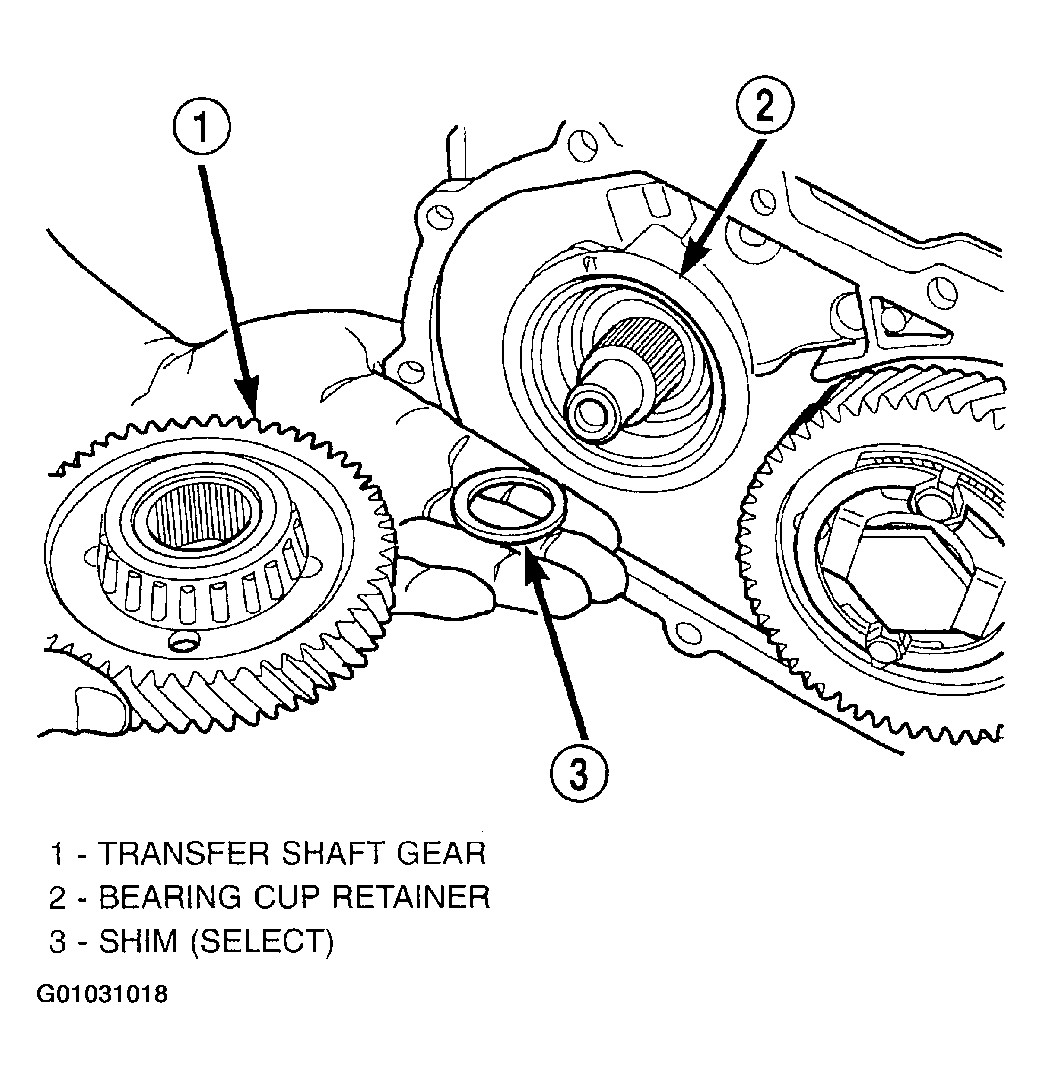 1

2

3

1 - TRANSFER SHAFT GEAR
2 - BEARING CUP RETAINER
3 - SHIM (SELECT)

G01031018