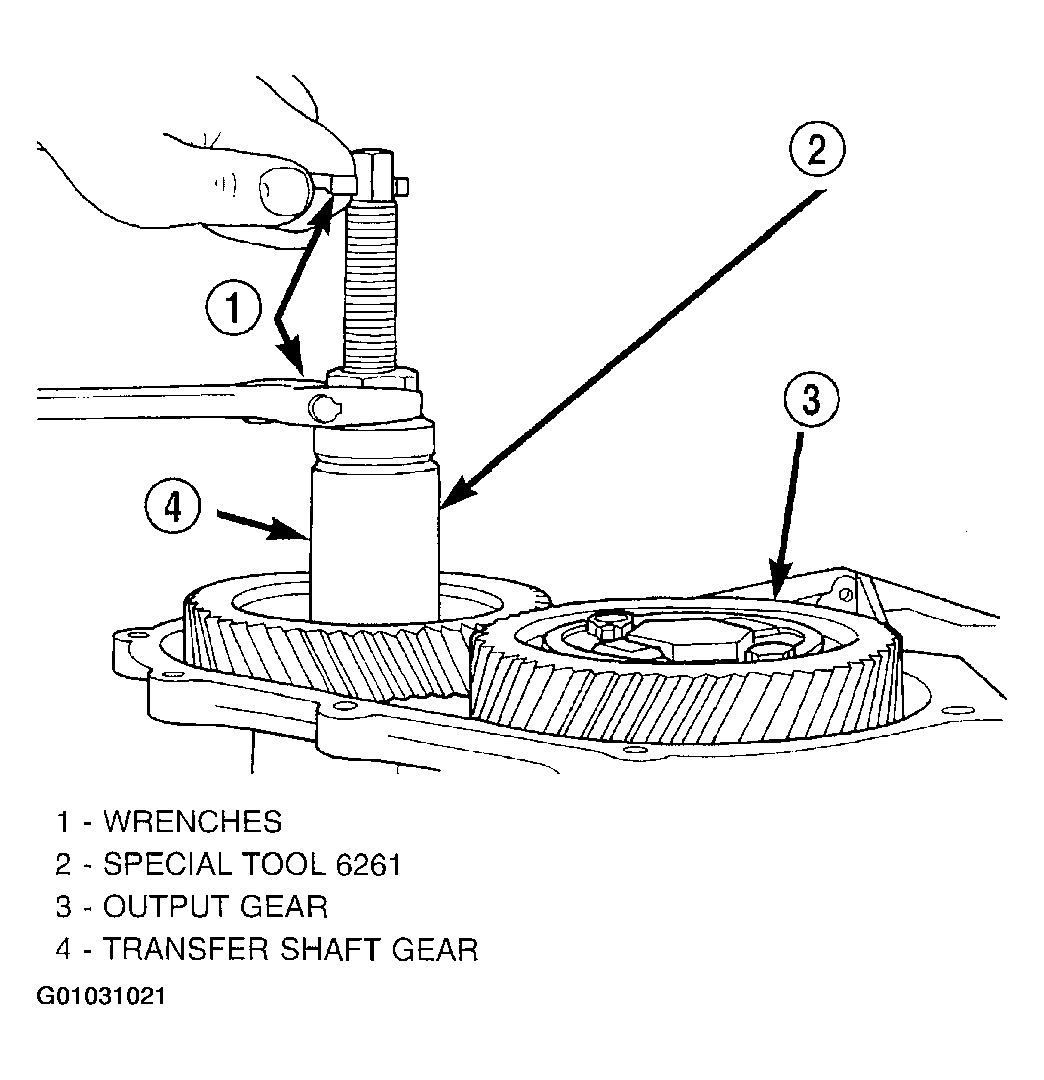 2

1

3

4

1 - WRENCHES
2 - SPECIAL TOOL 6261
3 - OUTPUT GEAR
4 - TRANSFER SHAFT GEAR

G01031021