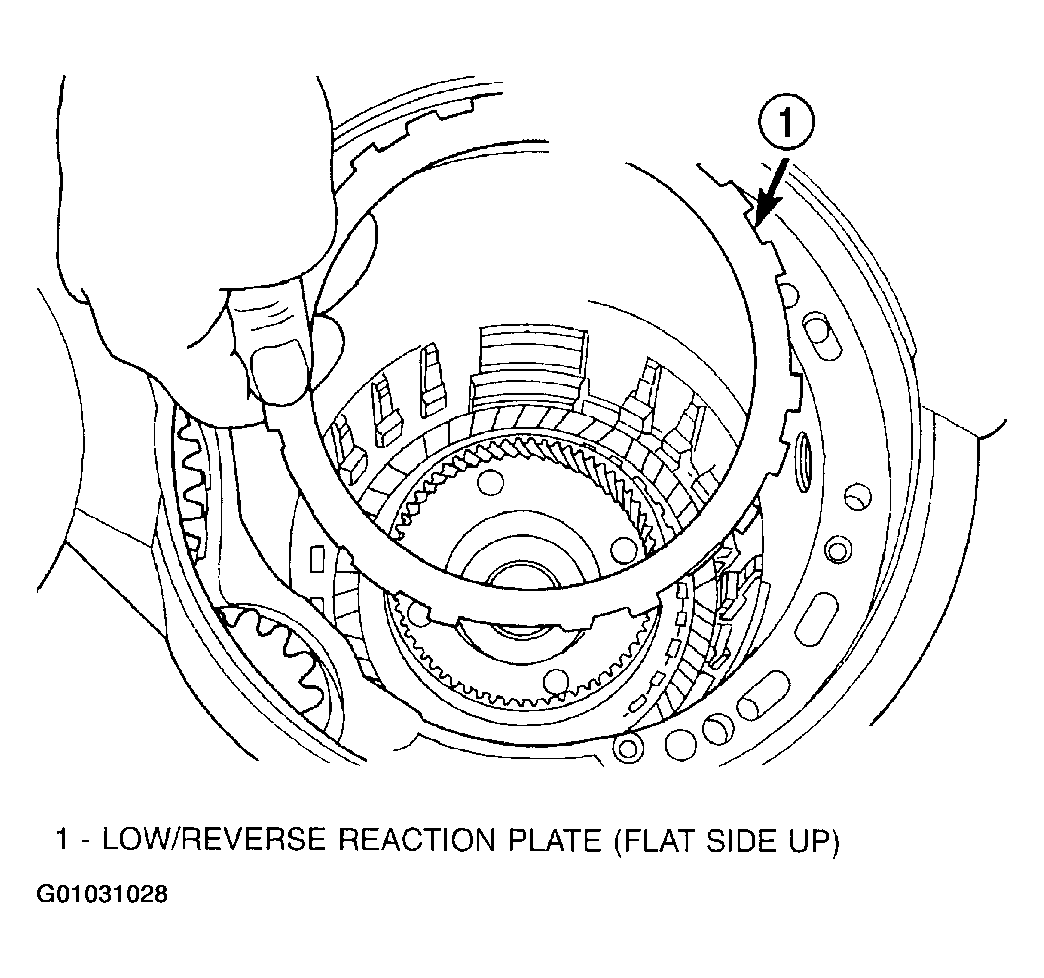 1

1 - LOW/REVERSE REACTION PLATE (FLAT SIDE UP)

G01031028