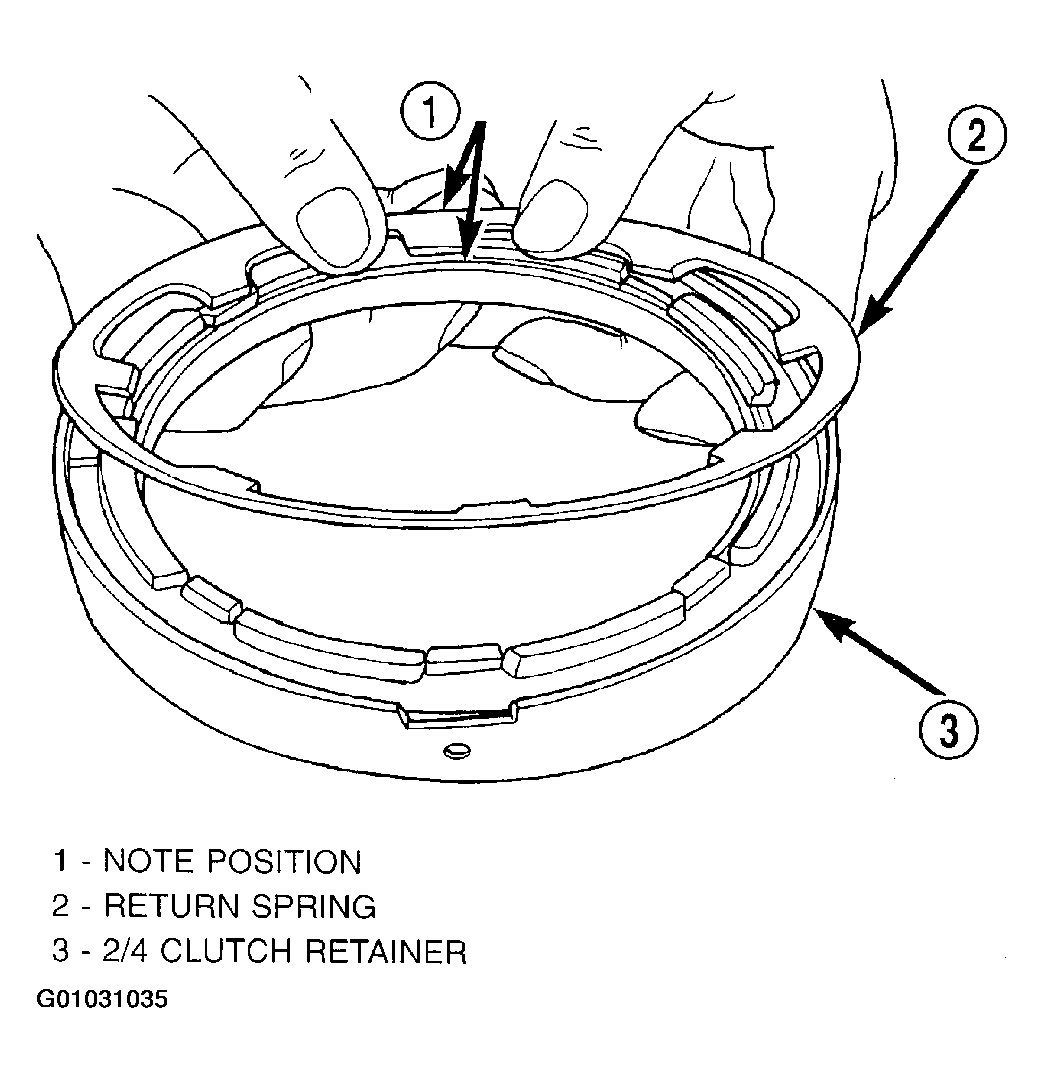 1

2

3

1 - NOTE POSITION
2 - RETURN SPRING
3 - 2/4 CLUTCH RETAINER

G01031035