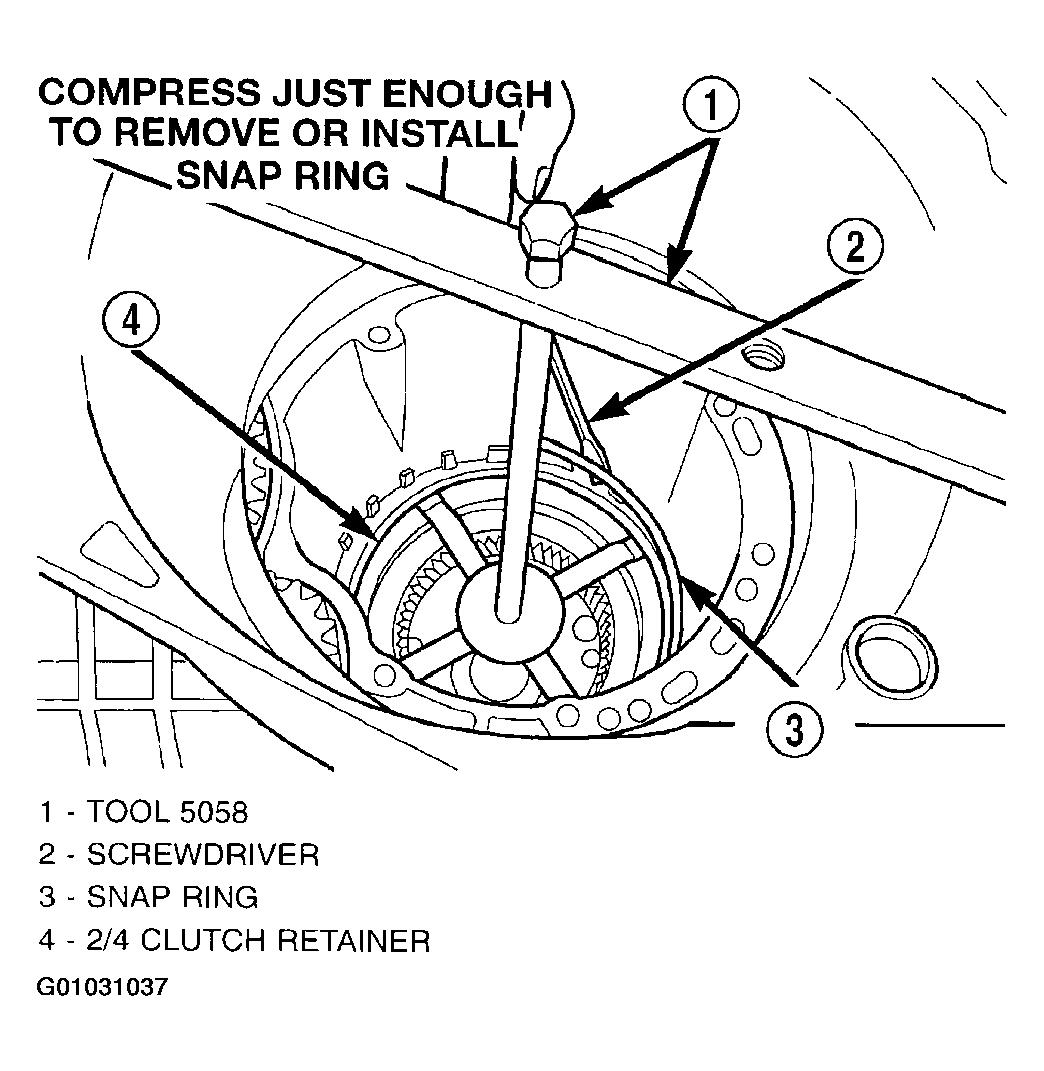 COMPRESS JUST ENOUGH TO REMOVE OR INSTALL SNAP RING

1

2

4

3

1 - TOOL 5058
2 - SCREWDRIVER
3 - SNAP RING
4 - 2/4 CLUTCH RETAINER

G01031037