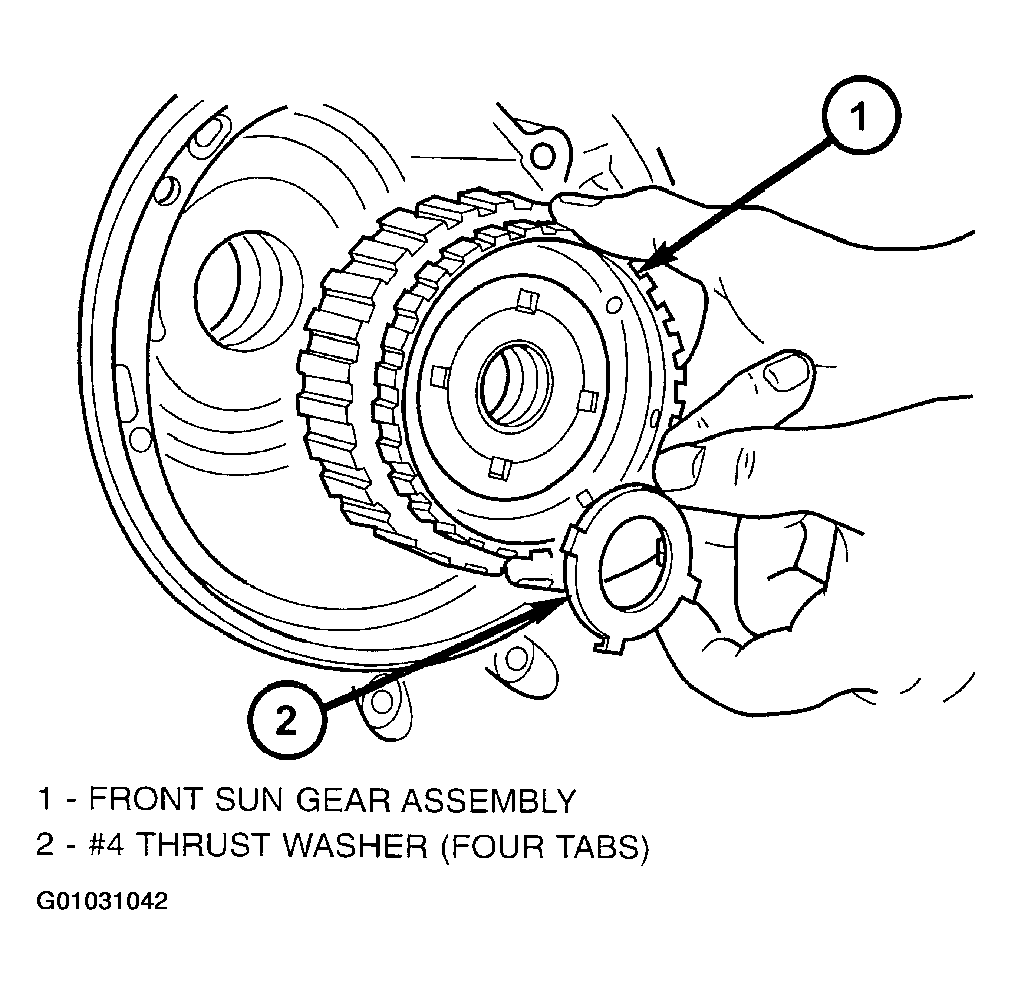 1

2

1 - FRONT SUN GEAR ASSEMBLY
2 - #4 THRUST WASHER (FOUR TABS)

G01031042