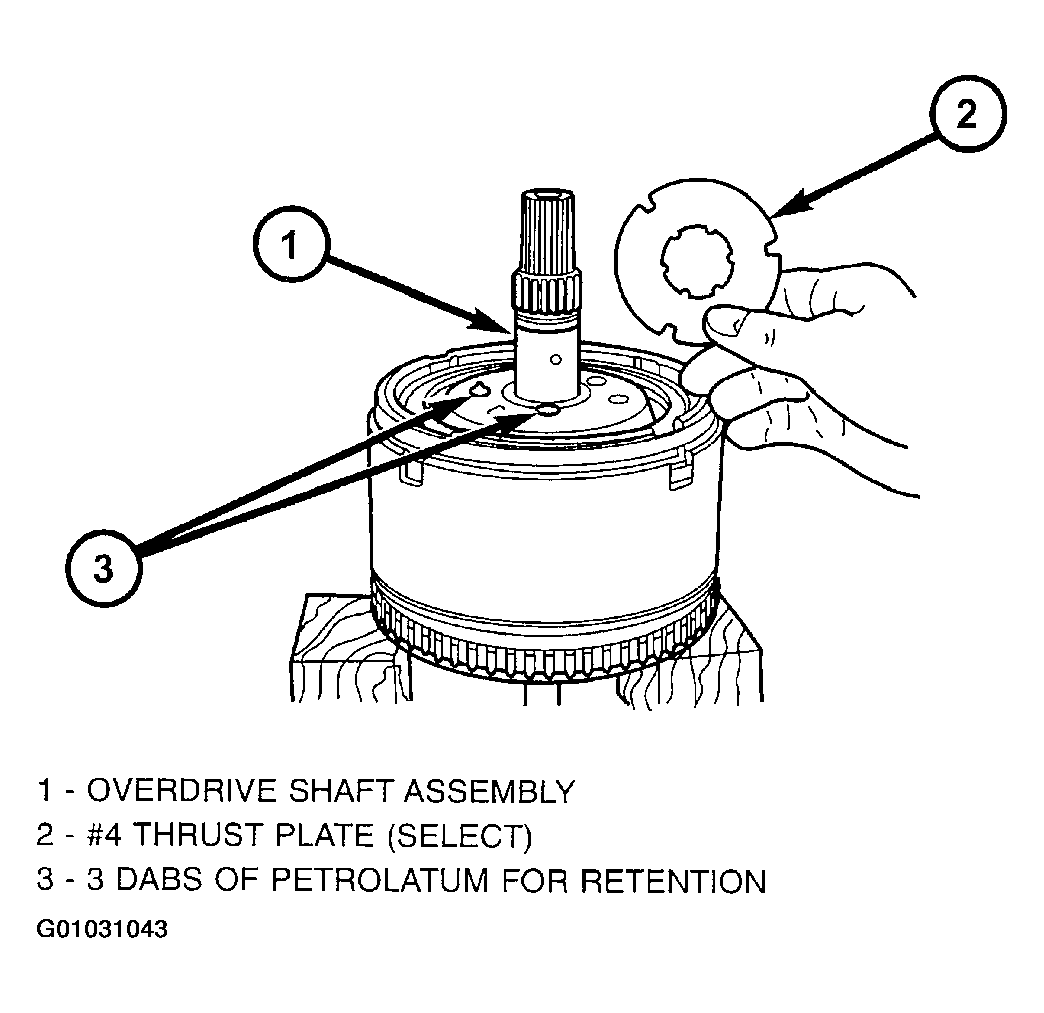 2

1

3

1 - OVERDRIVE SHAFT ASSEMBLY
2 - #4 THRUST PLATE (SELECT)
3 - 3 DABS OF PETROLATUM FOR RETENTION

G01031043