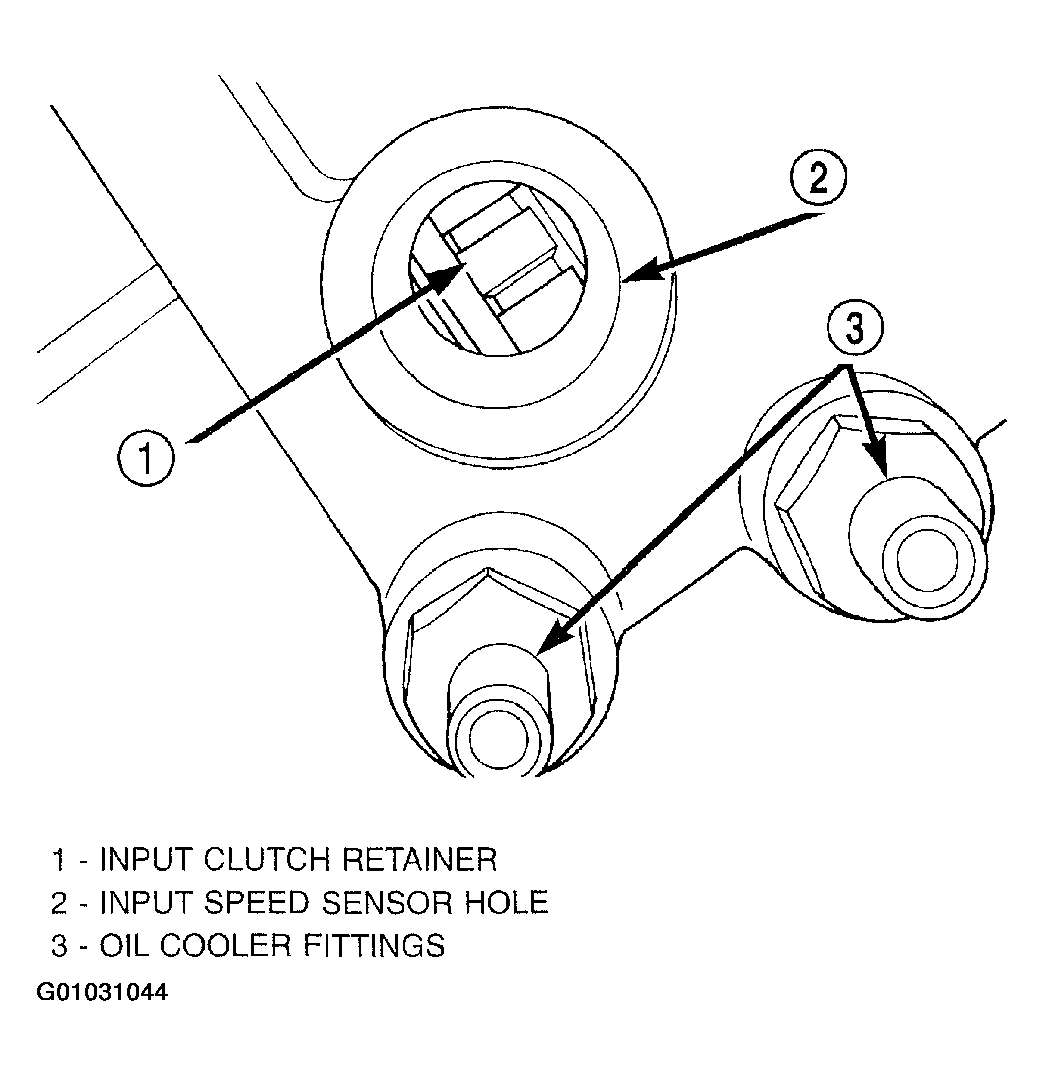 2

3

1

1 - INPUT CLUTCH RETAINER
2 - INPUT SPEED SENSOR HOLE
3 - OIL COOLER FITTINGS

G01031044