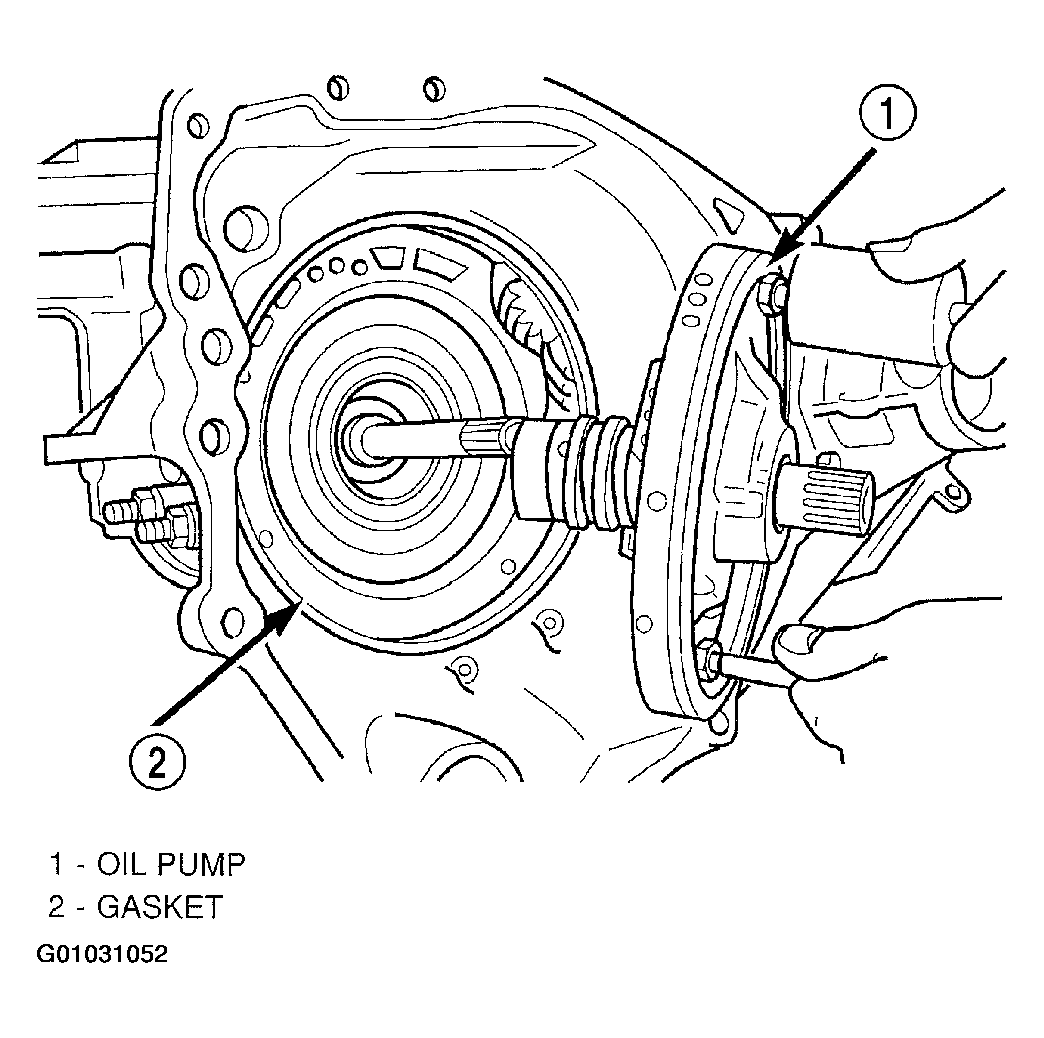 1

2

1 - OIL PUMP
2 - GASKET

G01031052