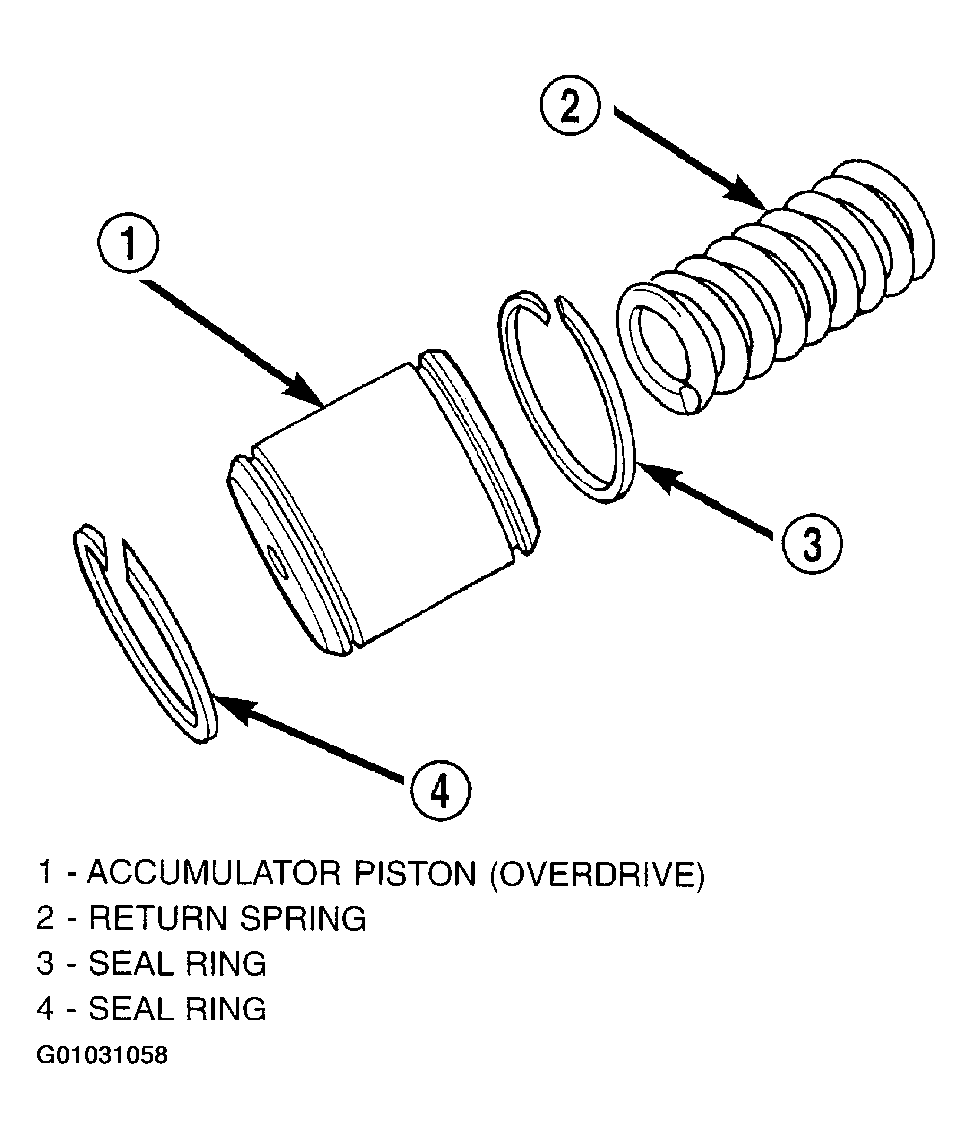 2

1

3

4

1 - ACCUMULATOR PISTON (OVERDRIVE)
2 - RETURN SPRING
3 - SEAL RING
4 - SEAL RING

G01031058