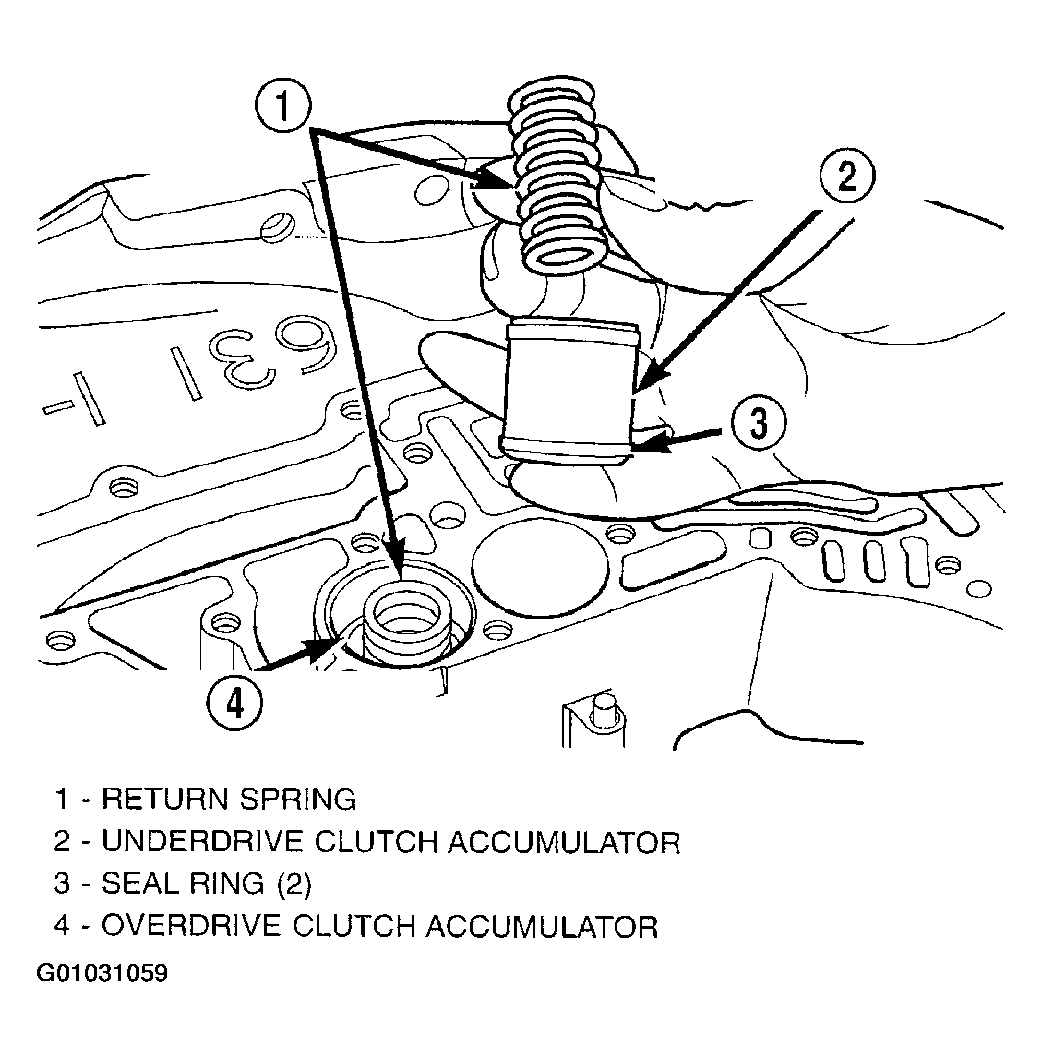 1

2

3

4

1 - RETURN SPRING
2 - UNDERDRIVE CLUTCH ACCUMULATOR
3 - SEAL RING (2)
4 - OVERDRIVE CLUTCH ACCUMULATOR

G01031059