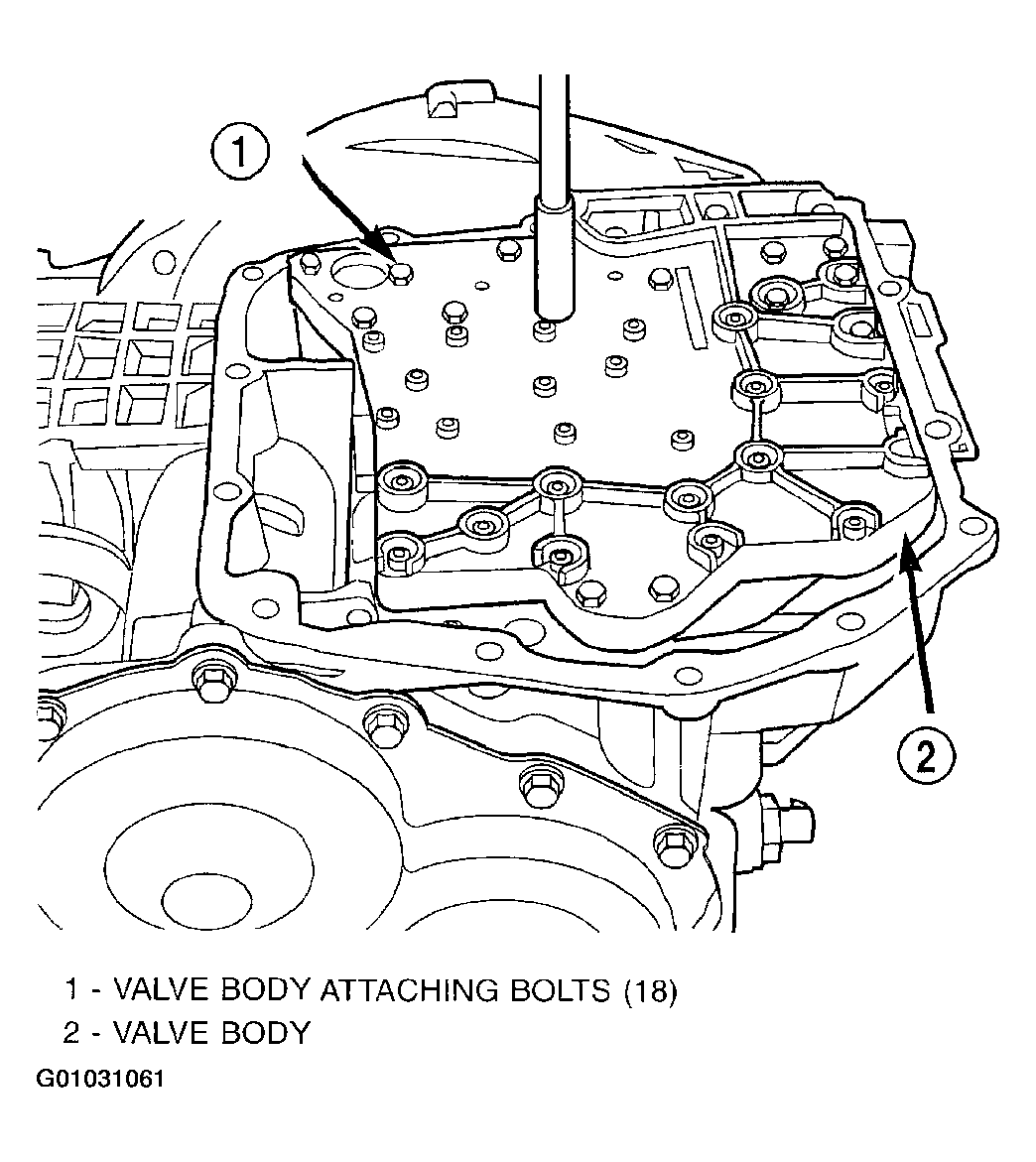 1

2

1 - VALVE BODY ATTACHING BOLTS (18)
2 - VALVE BODY

G01031061