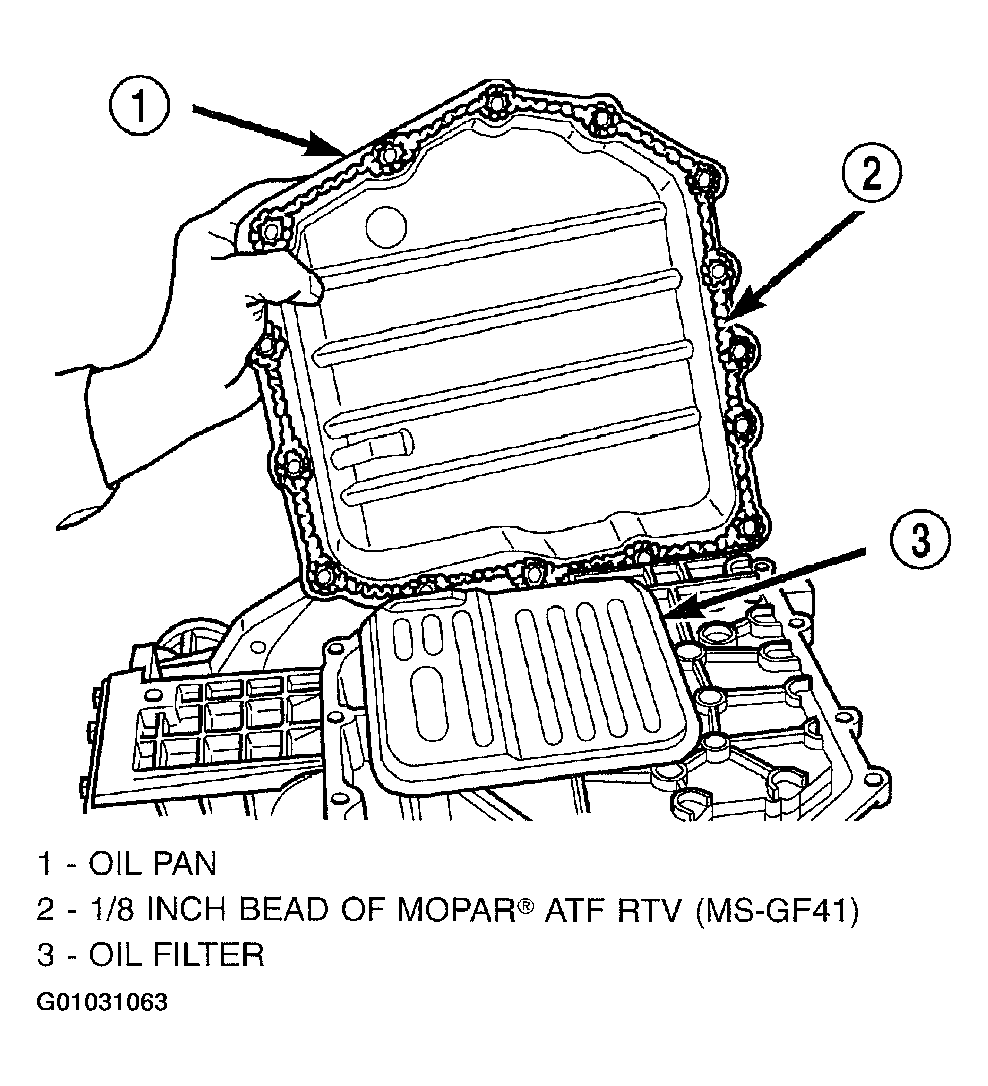 1

2

3

1 - OIL PAN
2 - 1/8 INCH BEAD OF MOPAR® ATF RTV (MS-GF41)
3 - OIL FILTER

G01031063