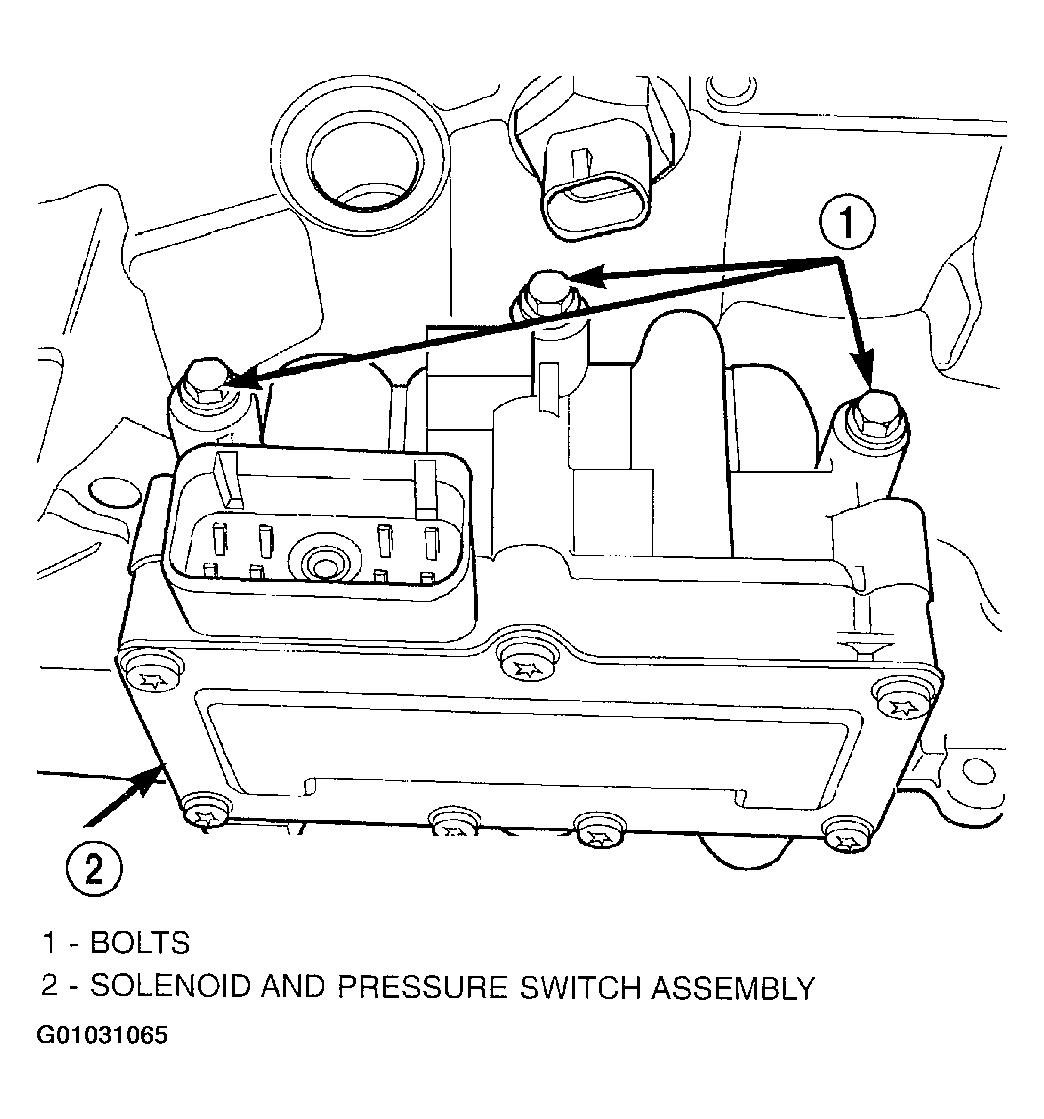 1

2

1 - BOLTS
2 - SOLENOID AND PRESSURE SWITCH ASSEMBLY

G01031065