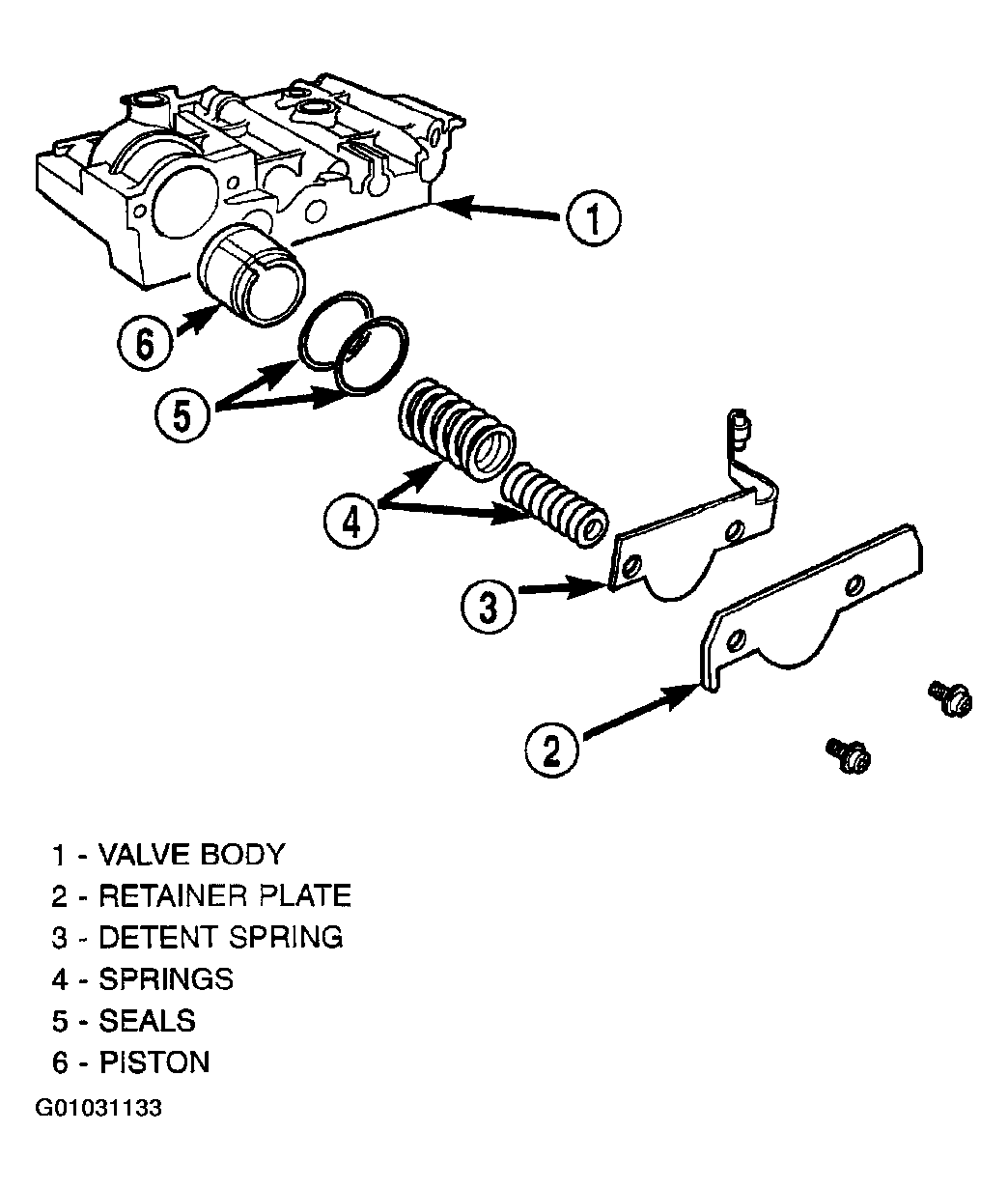 1

6

5

4

3

2

1 - VALVE BODY
2 - RETAINER PLATE
3 - DETENT SPRING
4 - SPRINGS
5 - SEALS
6 - PISTON

G01031133