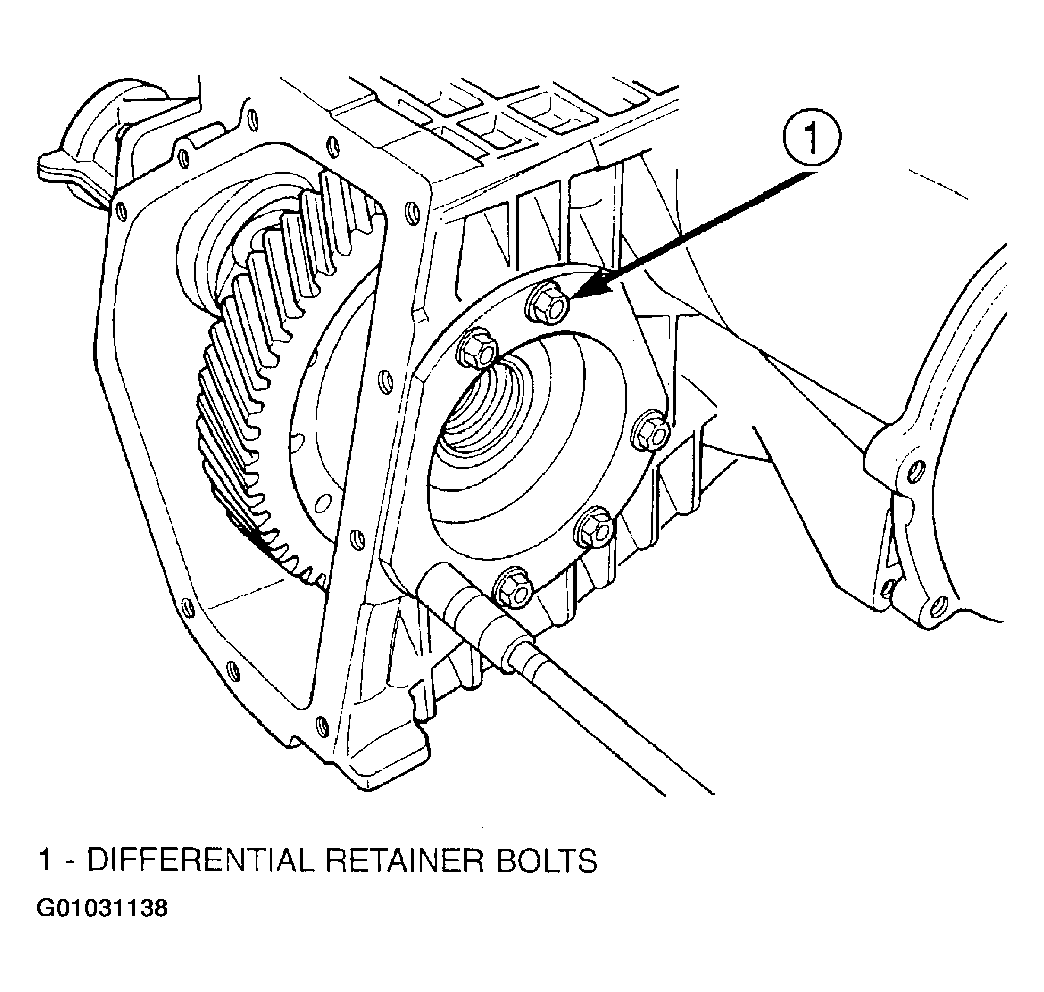 1

1 - DIFFERENTIAL RETAINER BOLTS

G01031138