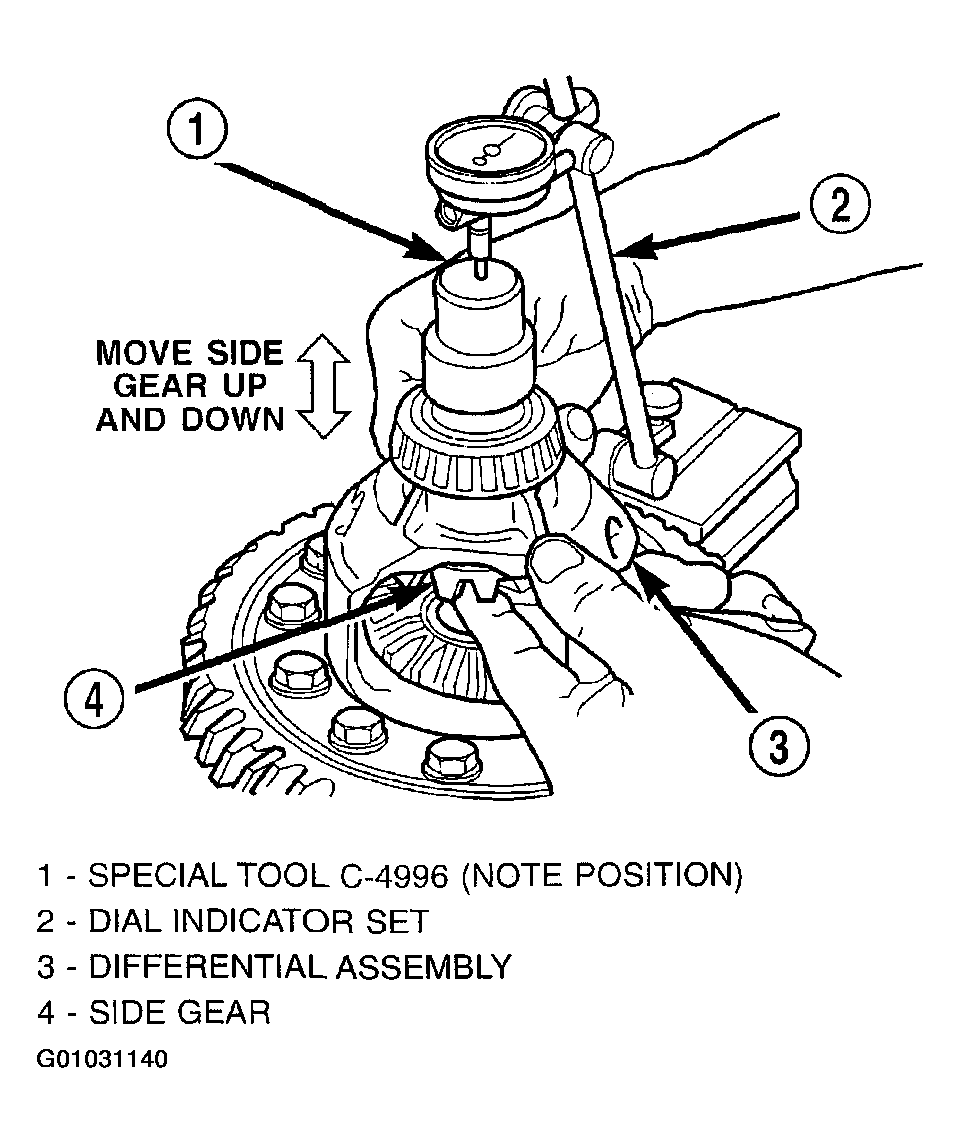 1

2

MOVE SIDE GEAR UP AND DOWN

4

3

1 - SPECIAL TOOL C-4996 (NOTE POSITION)
2 - DIAL INDICATOR SET
3 - DIFFERENTIAL ASSEMBLY
4 - SIDE GEAR

G01031140