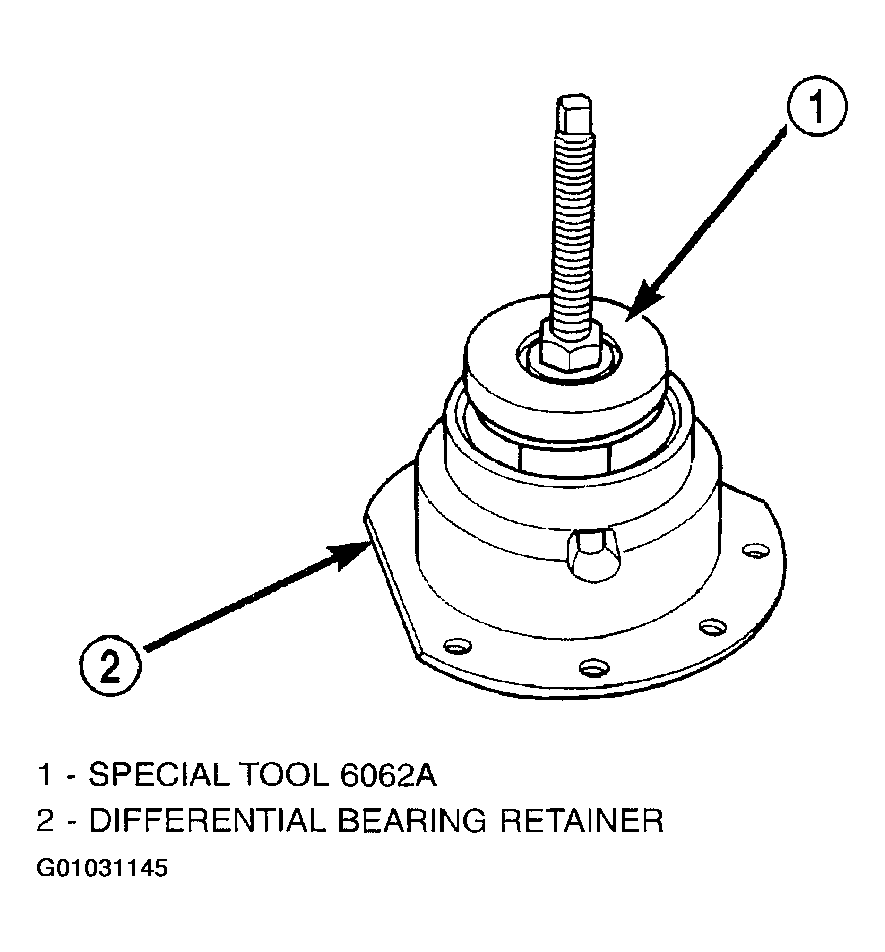 1

2

1 - SPECIAL TOOL 6062A
2 - DIFFERENTIAL BEARING RETAINER
G01031145