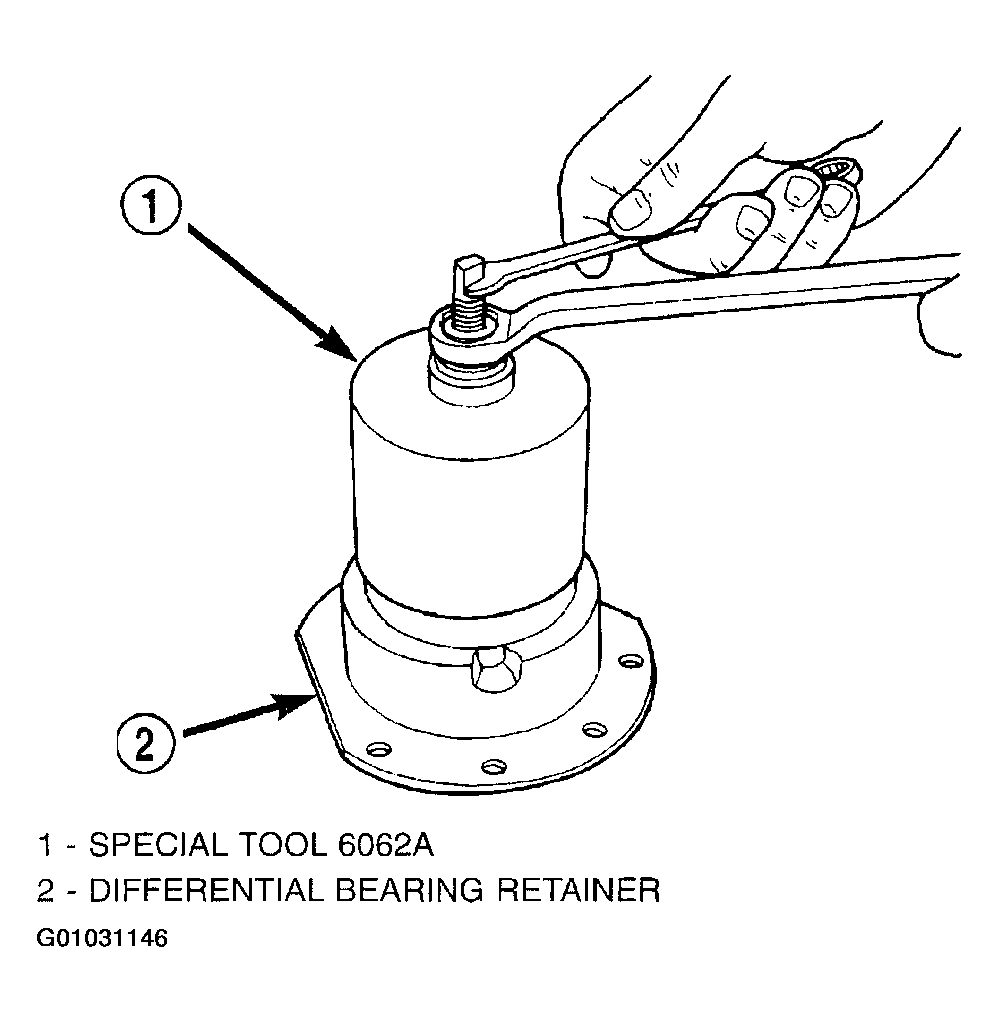 1

2

1 - SPECIAL TOOL 6062A
2 - DIFFERENTIAL BEARING RETAINER
G01031146