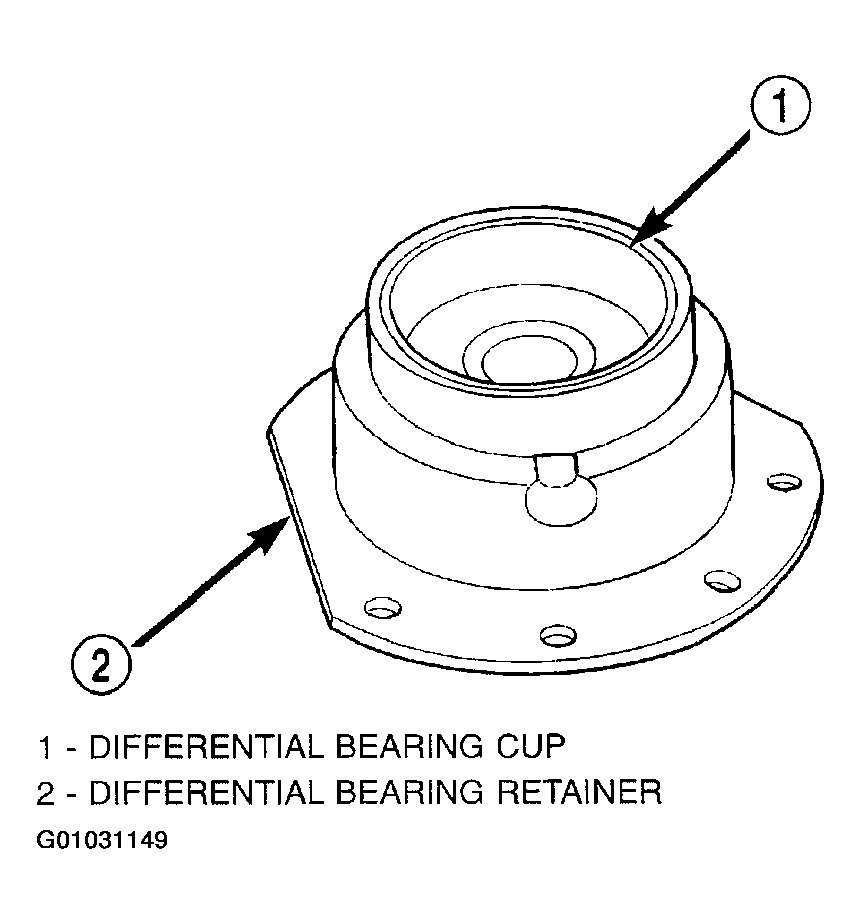 1

2

1 - DIFFERENTIAL BEARING CUP
2 - DIFFERENTIAL BEARING RETAINER
G01031149